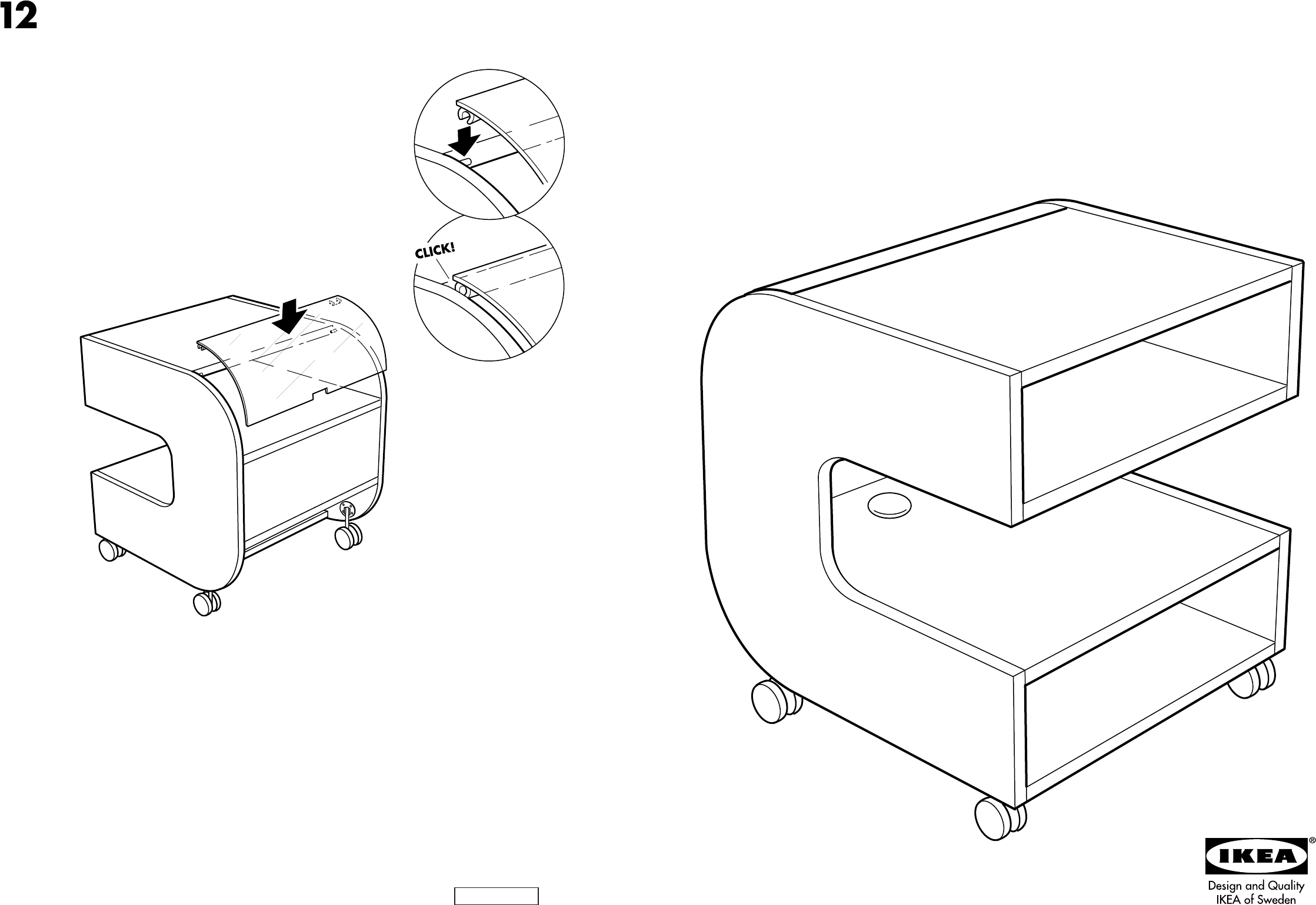 12

CLICK!

IKEA®

Design and Quality
IKEA of Sweden