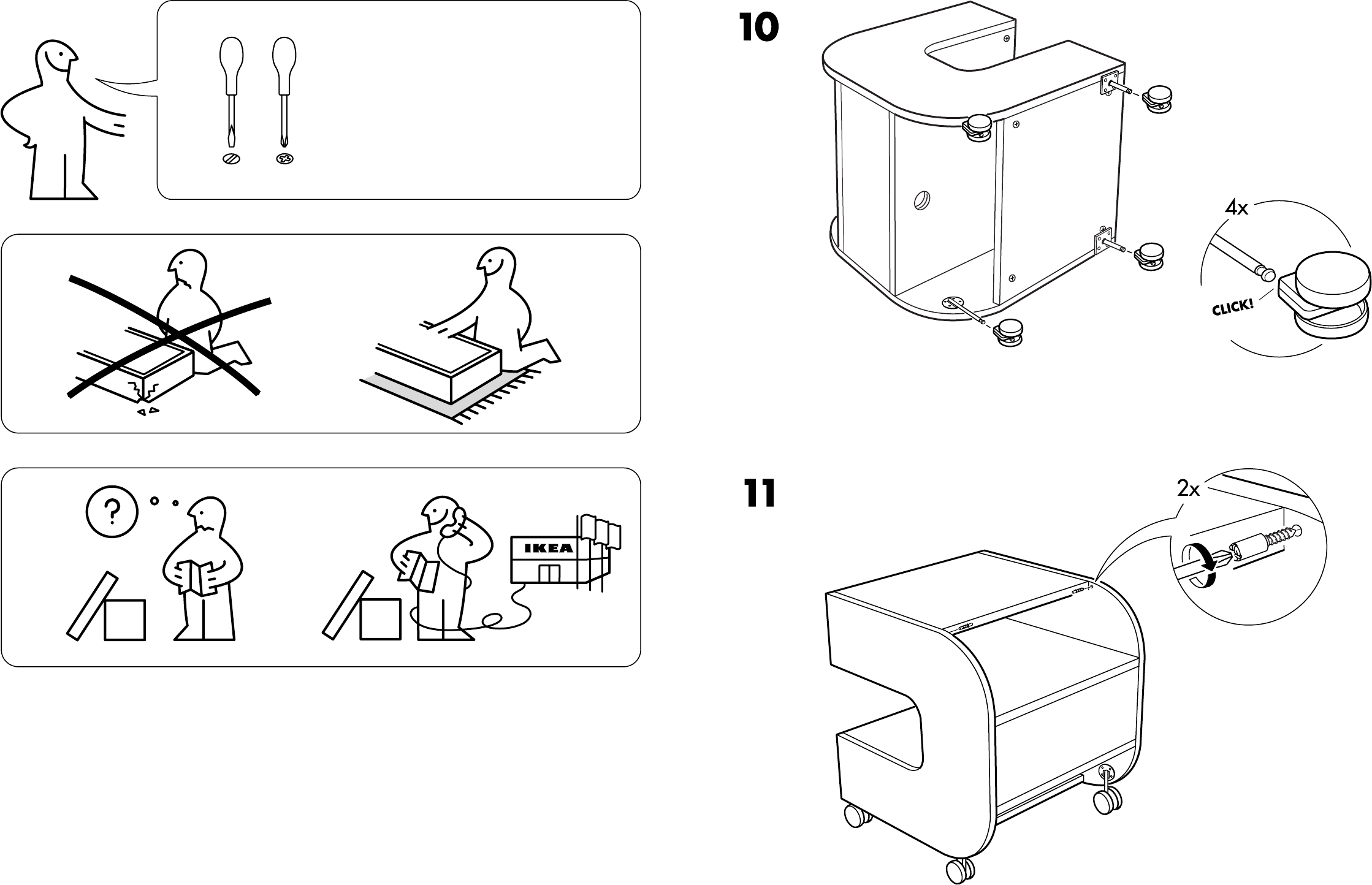 ?

IKEA

10

4x

CLICK!

11

2x