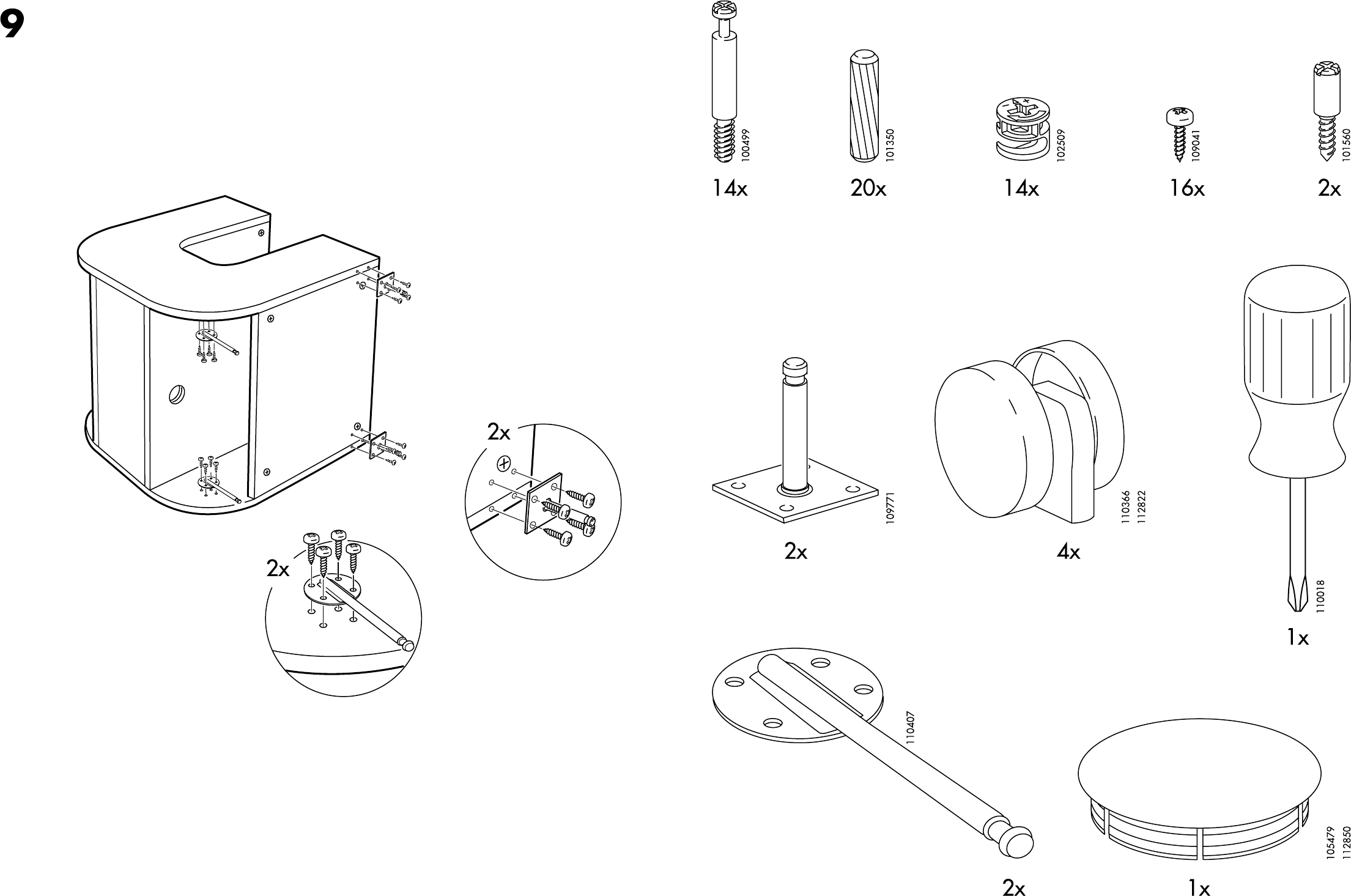 9

2x

2x

100499
14x

101350
20x

102509
14x

109041
16x

101560
2x

109771
2x

110366
112822
4x

110018
1x

110407
2x

105479
112850
1x