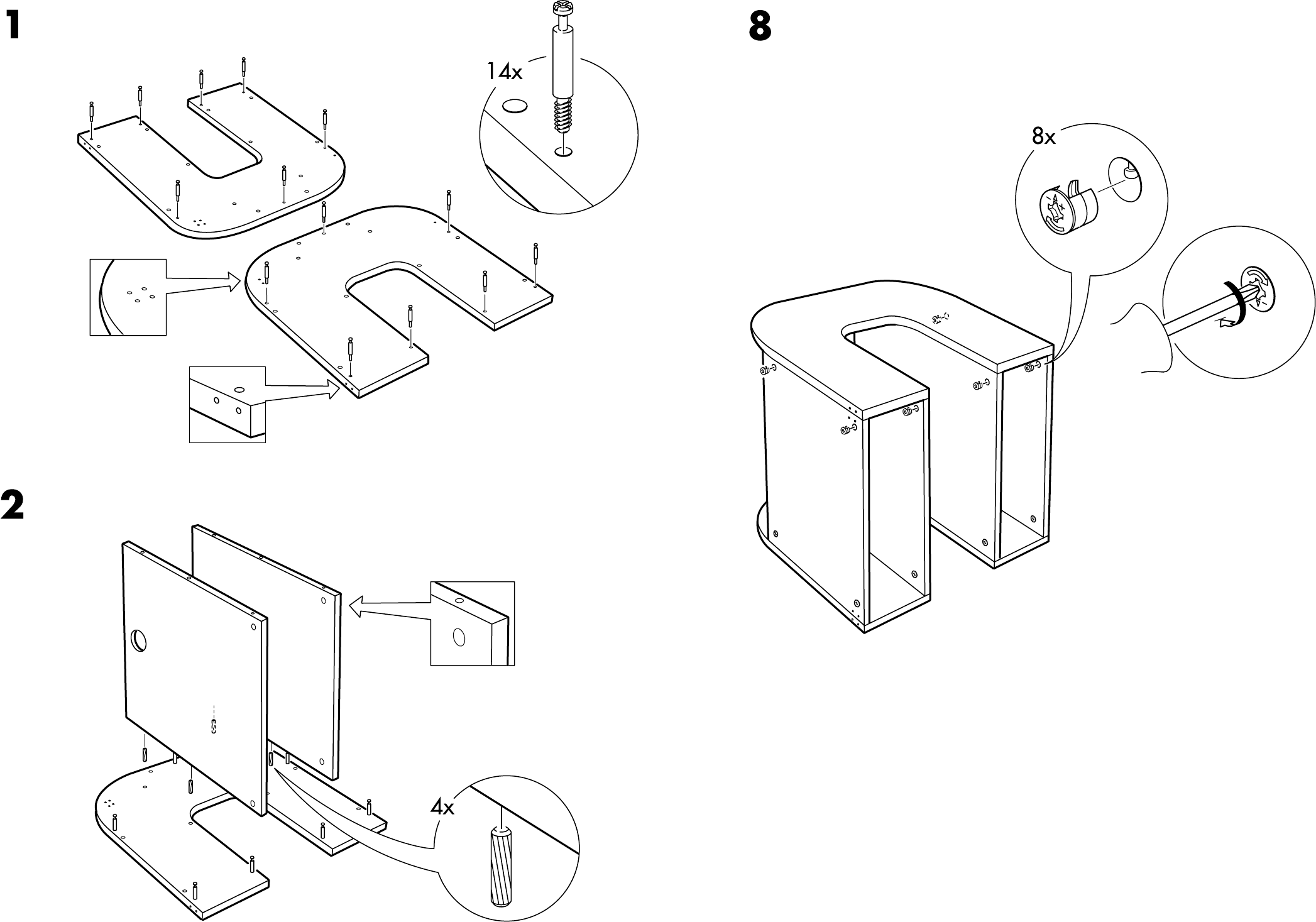 1

14x

2

4x

8

8x