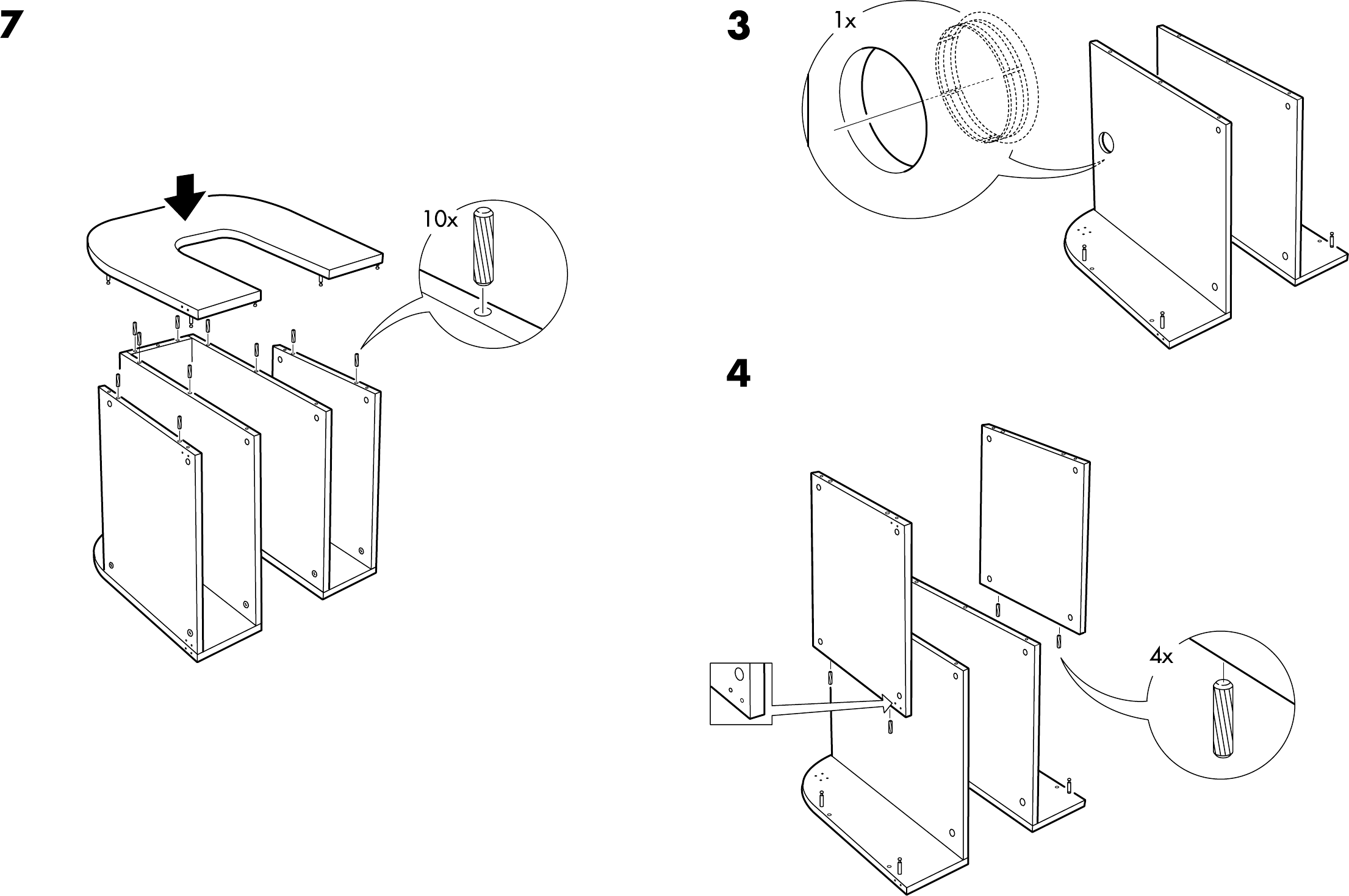 7

10x

3

1x

4

4x