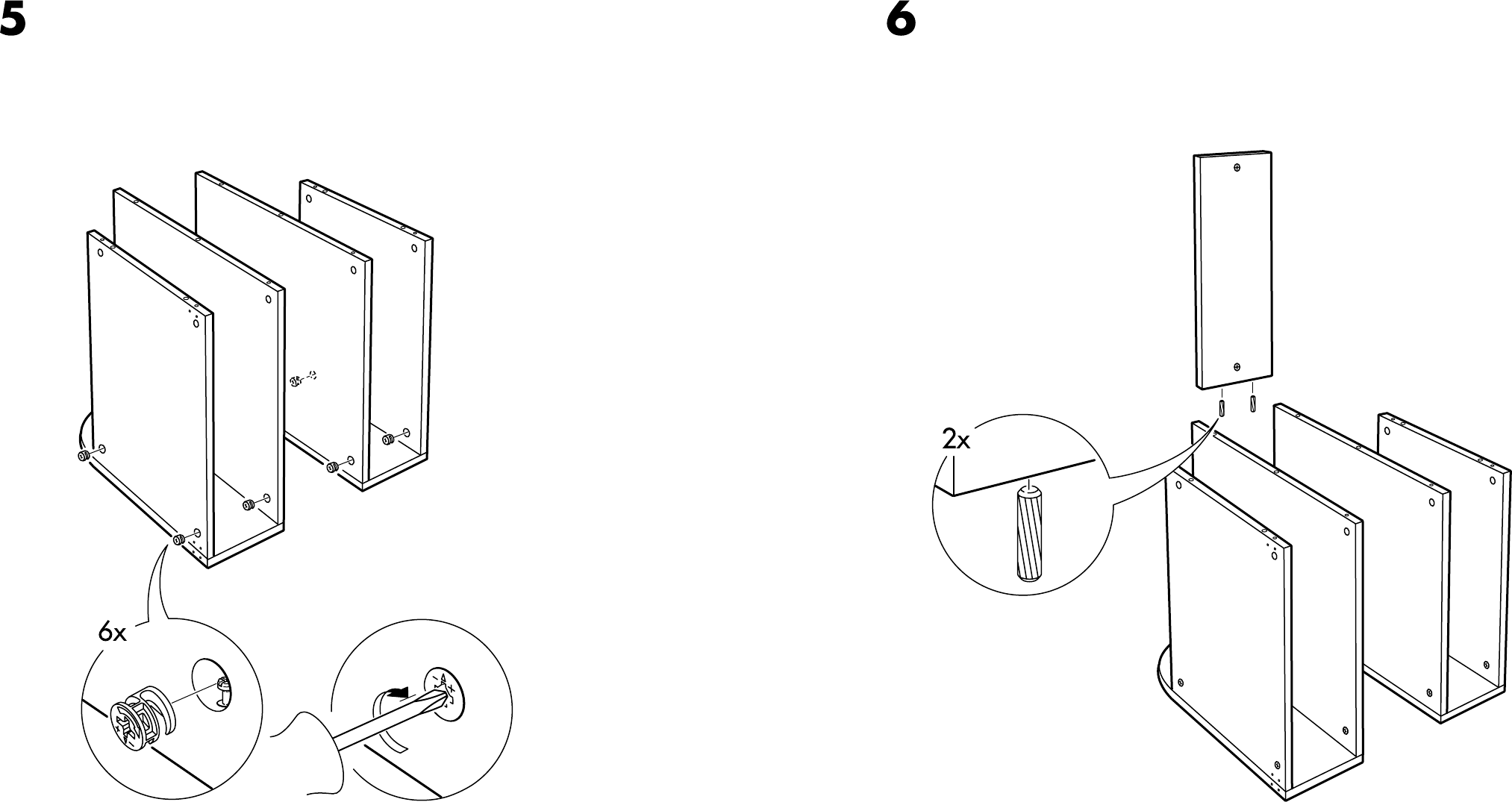 5

6x

6

2x