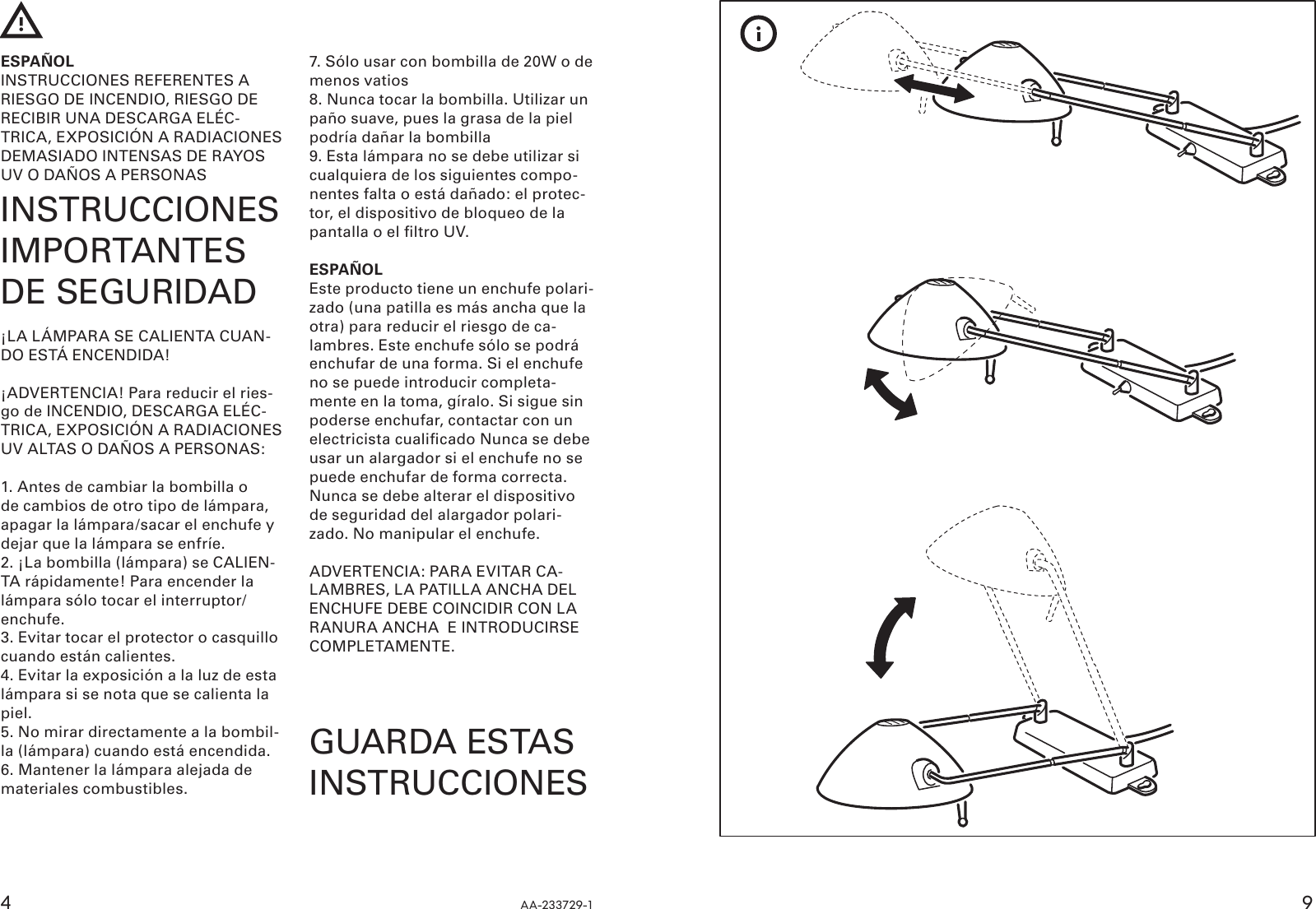 ESPAÑOL
INSTRUCCIONES REFERENTES A RIESGO DE INCENDIO, RIESGO DE RECIBIR UNA DESCARGA ELÉCTRICA, EXPOSICIÓN A RADIACIONES DEMASIADO INTENSAS DE RAYOS UV O DAÑOS A PERSONAS

INSTRUCCIONES IMPORTANTES DE SEGURIDAD

¡LA LÁMPARA SE CALIENTA CUANDO ESTÁ ENCENDIDA!

¡ADVERTENCIA! Para reducir el riesgo de INCENDIO, DESCARGA ELÉCTRICA, EXPOSICIÓN A RADIACIONES UV ALTAS O DAÑOS A PERSONAS:

1. Antes de cambiar la bombilla o de cambios de otro tipo de lámpara, apagar la lámpara/sacar el enchufe y dejar que la lámpara se enfríe.
2. ¡La bombilla (lámpara) se CALIENTA rápidamente! Para encender la lámpara sólo tocar el interruptor/enchufe.
3. Evitar tocar el protector o casquillo cuando están calientes.
4. Evitar la exposición a la luz de esta lámpara si se nota que se calienta la piel.
5. No mirar directamente a la bombilla (lámpara) cuando está encendida.
6. Mantener la lámpara alejada de materiales combustibles.
7. Sólo usar con bombilla de 20W o de menos vatios
8. Nunca tocar la bombilla. Utilizar un paño suave, pues la grasa de la piel podría dañar la bombilla
9. Esta lámpara no se debe utilizar si cualquiera de los siguientes componentes falta o está dañado: el protector, el dispositivo de bloqueo de la pantalla o el filtro UV.

ESPAÑOL
Este producto tiene un enchufe polarizado (una patilla es más ancha que la otra) para reducir el riesgo de calambres. Este enchufe sólo se podrá enchufar de una forma. Si el enchufe no se puede introducir completamente en la toma, gíralo. Si sigue sin poderse enchufar, contactar con un electricista cualificado Nunca se debe usar un alargador si el enchufe no se puede enchufar de forma correcta. Nunca se debe alterar el dispositivo de seguridad del alargador polarizado. No manipular el enchufe.

ADVERTENCIA: PARA EVITAR CALAMBRES, LA PATILLA ANCHA DEL ENCHUFE DEBE COINCIDIR CON LA RANURA ANCHA E INTRODUCIRSE COMPLETAMENTE.

GUARDA ESTAS INSTRUCCIONES

4
AA-233729-1
9