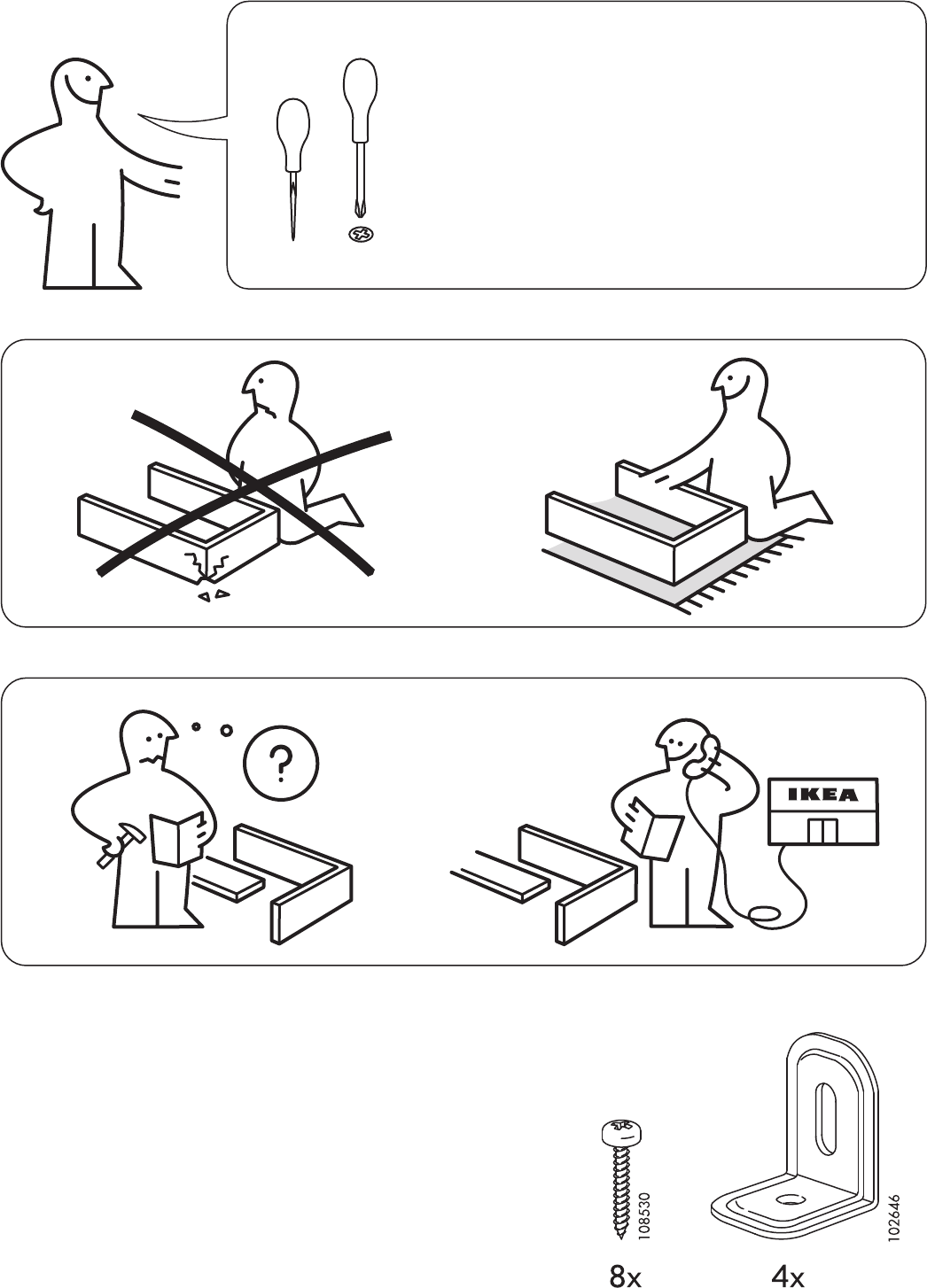 ?

IKEA

108530

8x

102646

4x