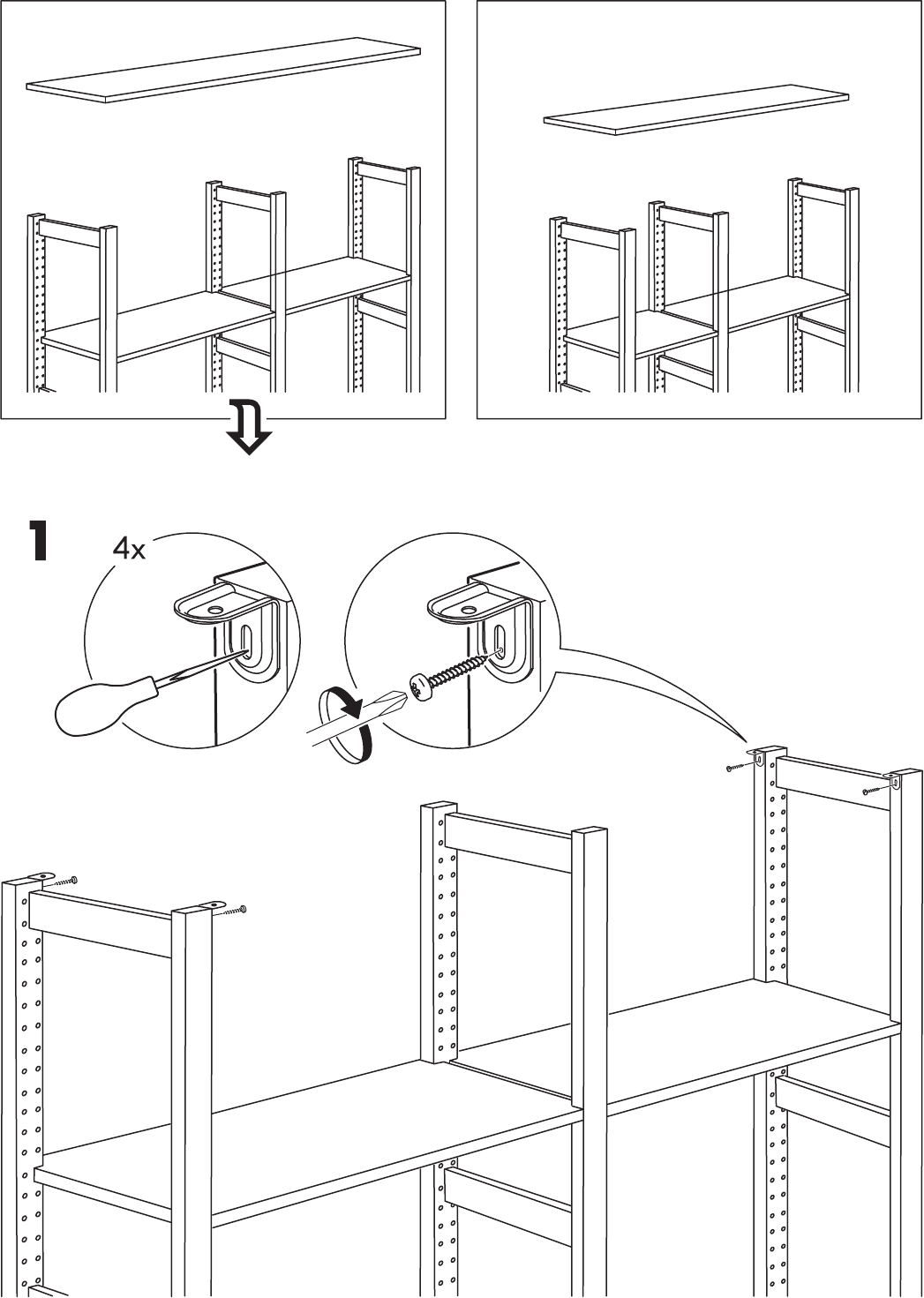 1

4x