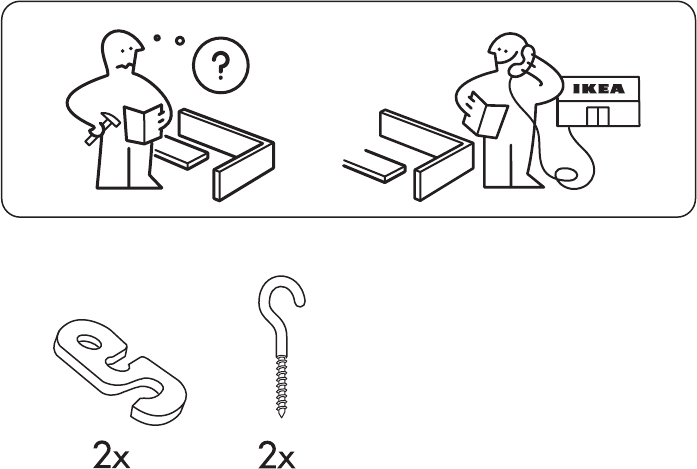 ?

IKEA

2x

2x