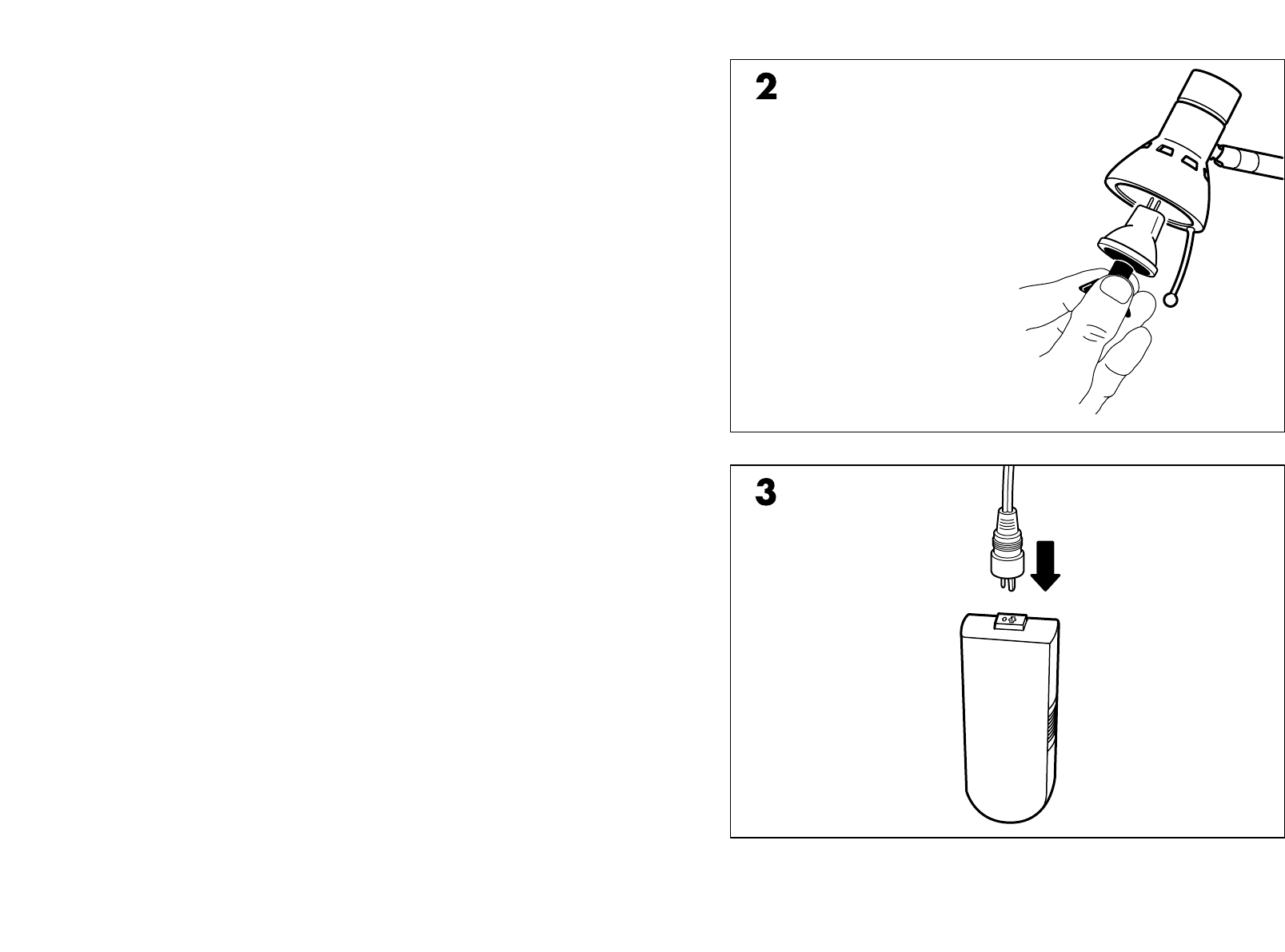 2

3