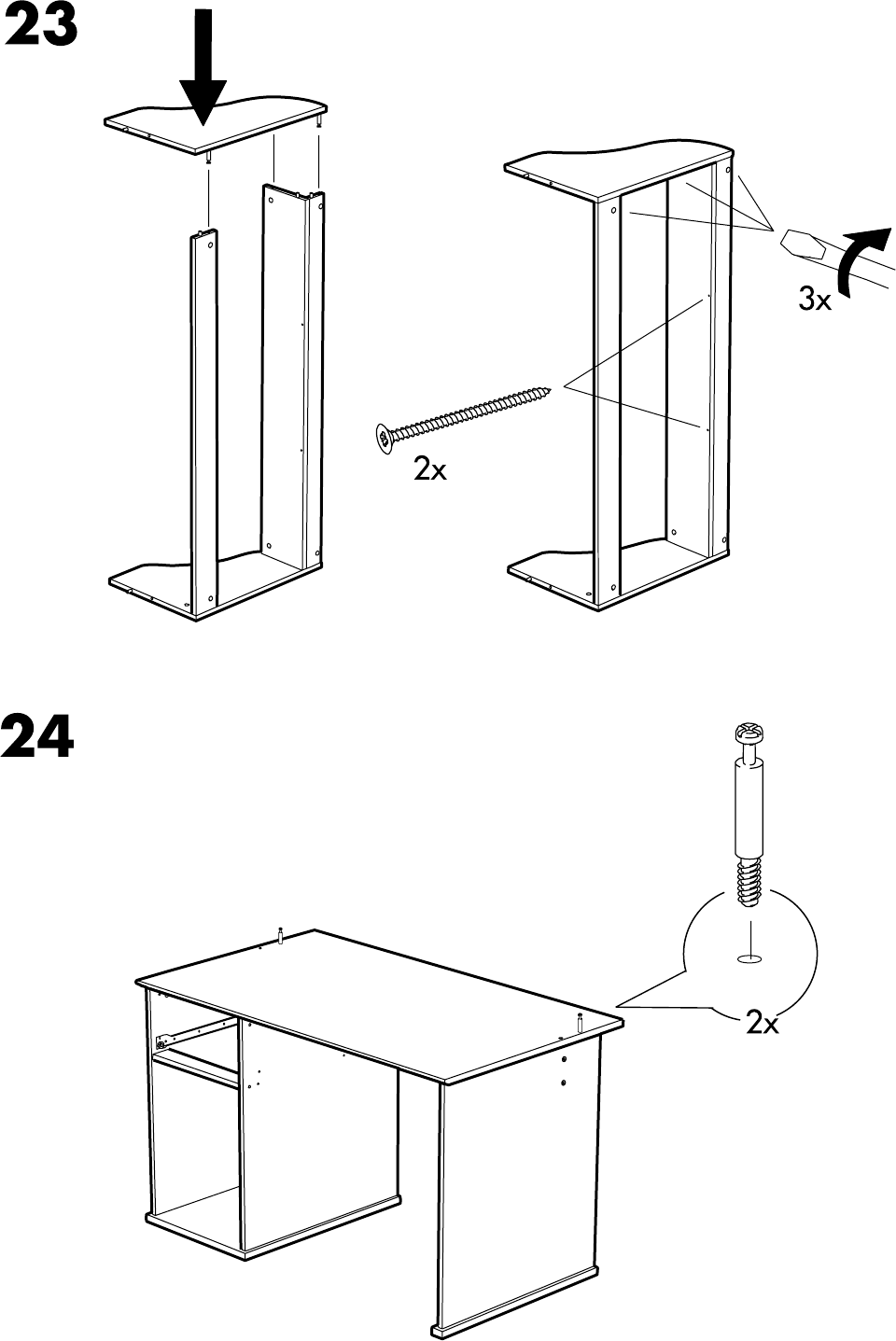 23

3x

2x

24

2x