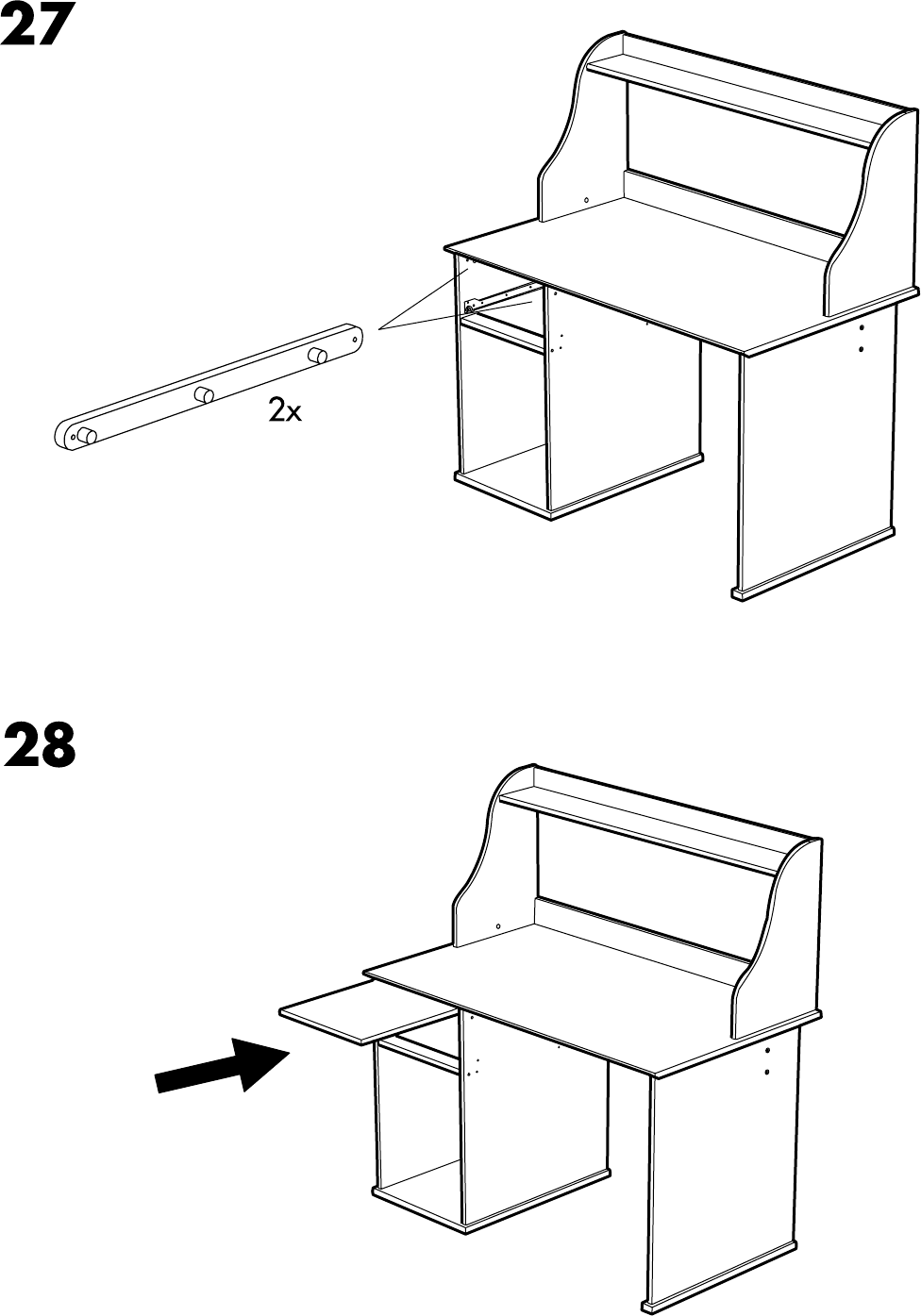 27

2x

28