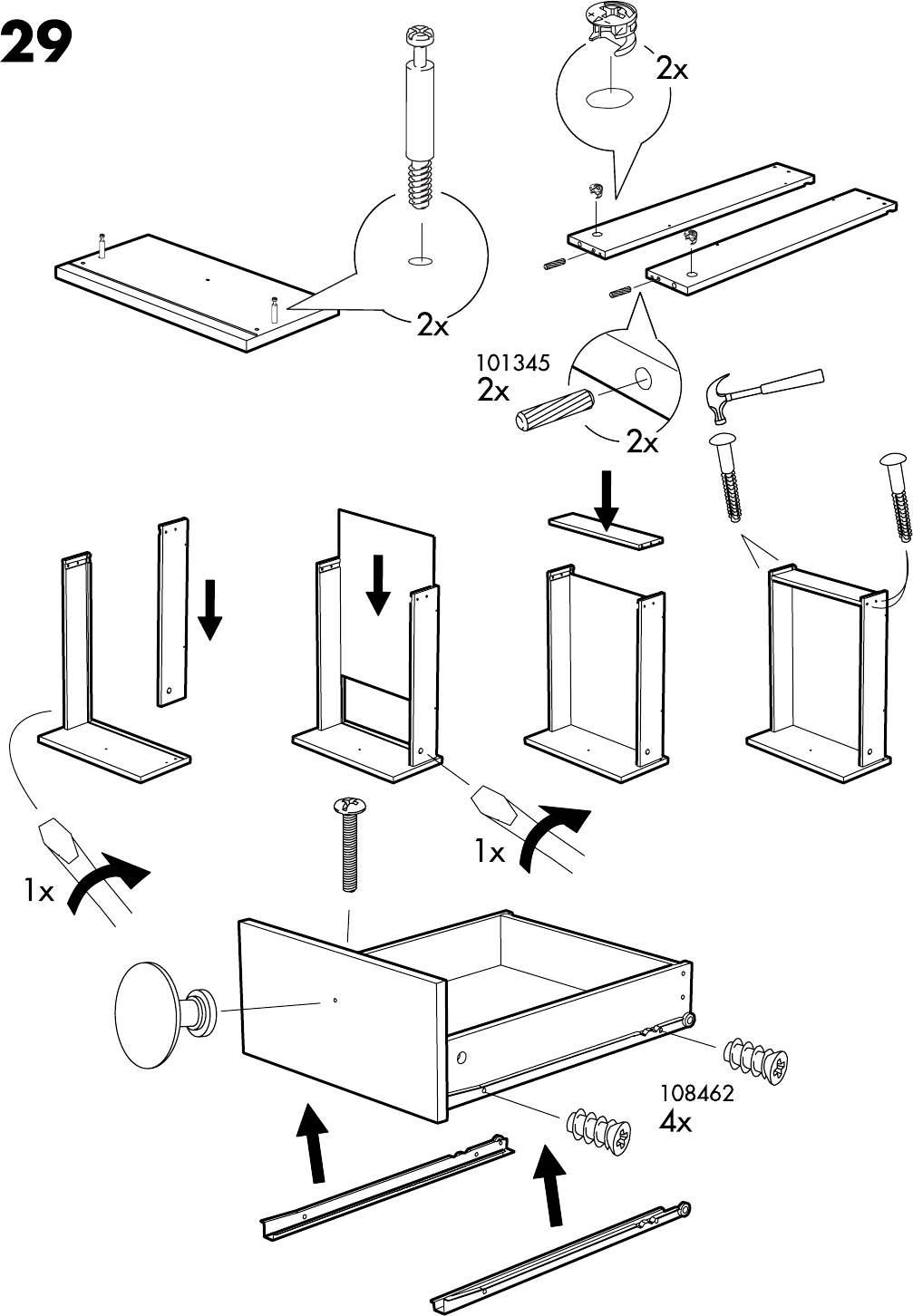 29

2x

2x

101345
2x

2x

1x

1x

108462
4x