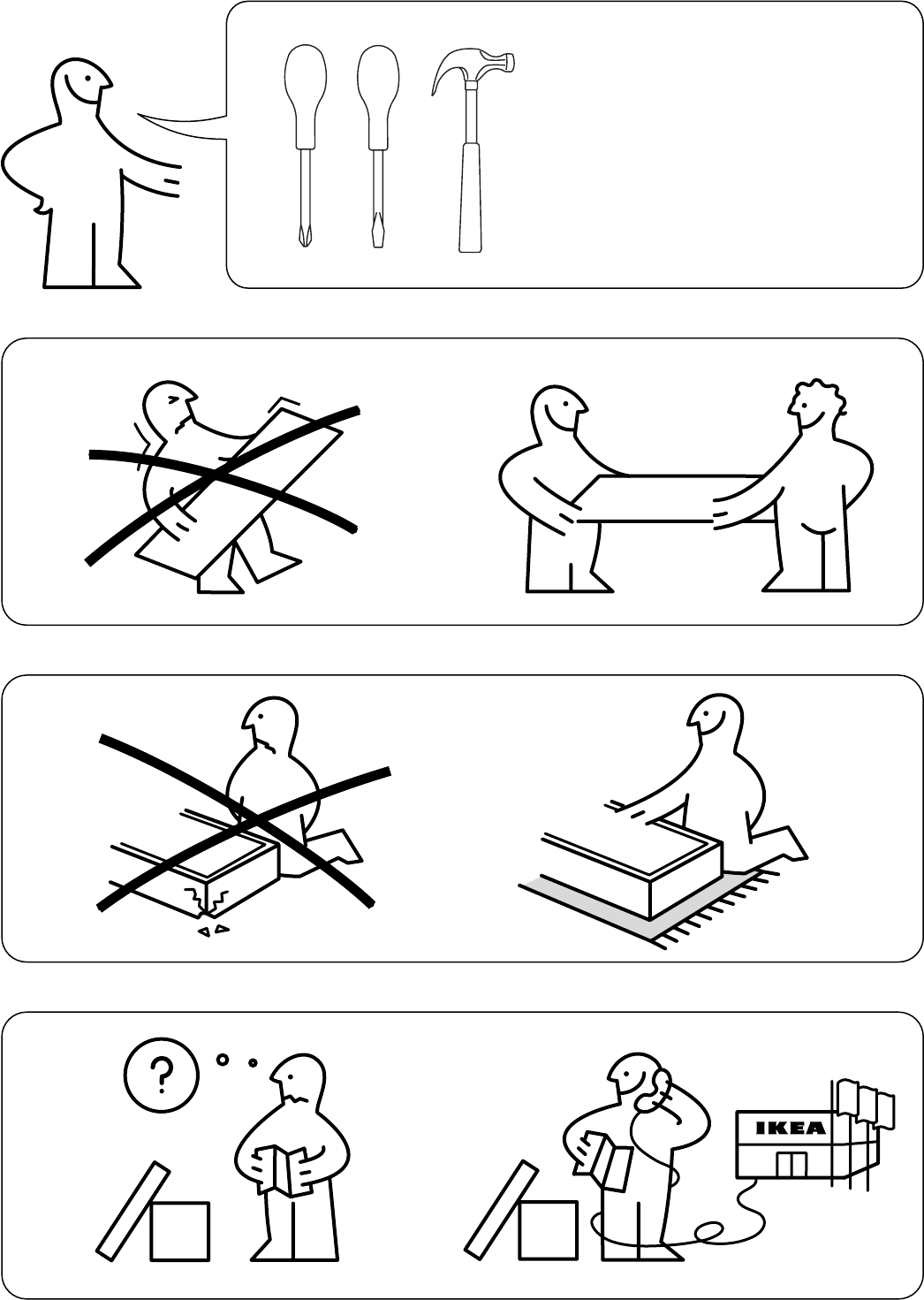 ?

IKEA