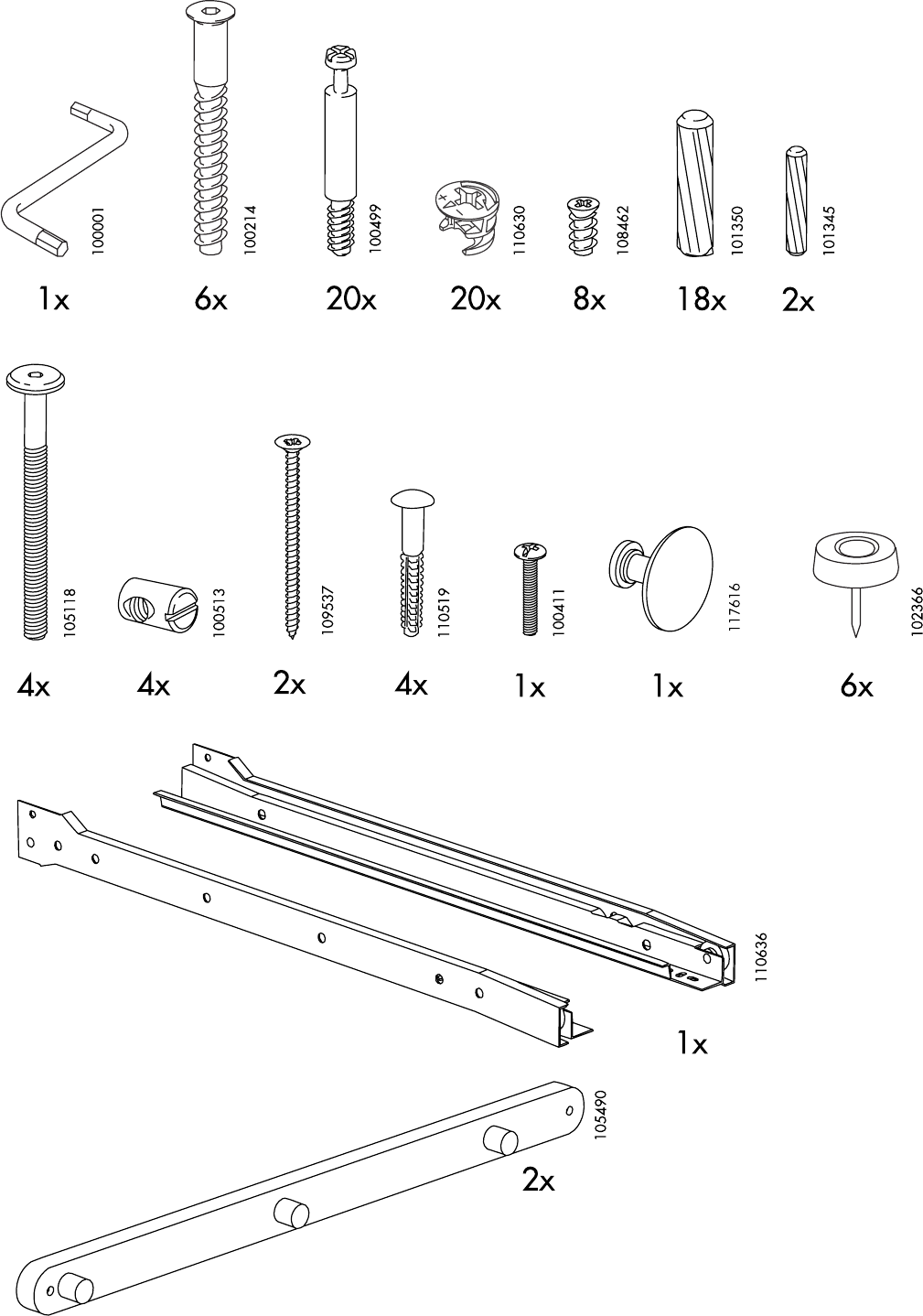 100001
1x

100214
6x

100499
20x

110630
20x

108462
8x

101350
18x

101345
2x

105118
4x

100513
4x

109537
2x

110519
4x

100411
1x

117616
1x

102366
6x

110636
1x

105490
2x