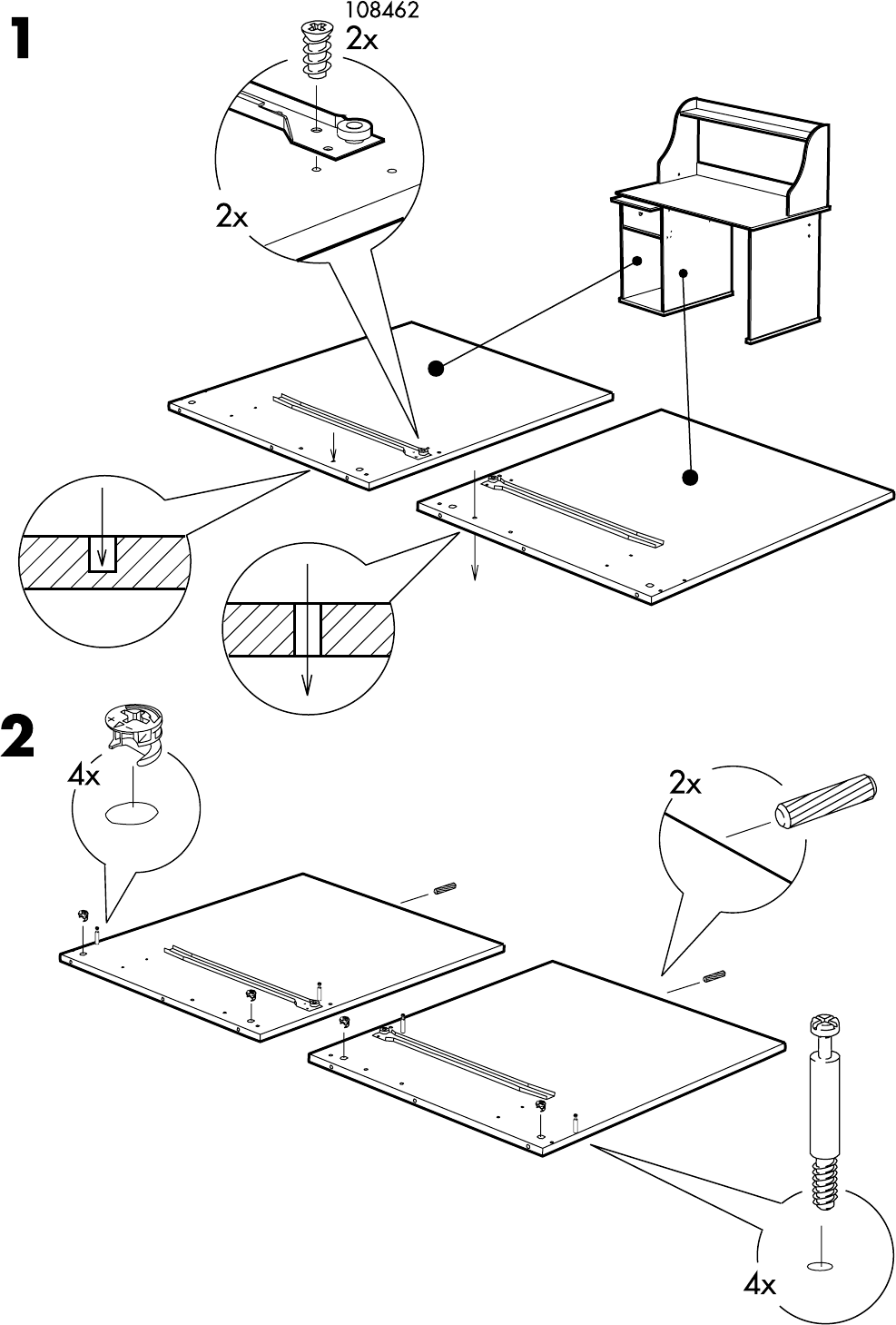 1

108462
2x

2x

2

4x

2x

4x