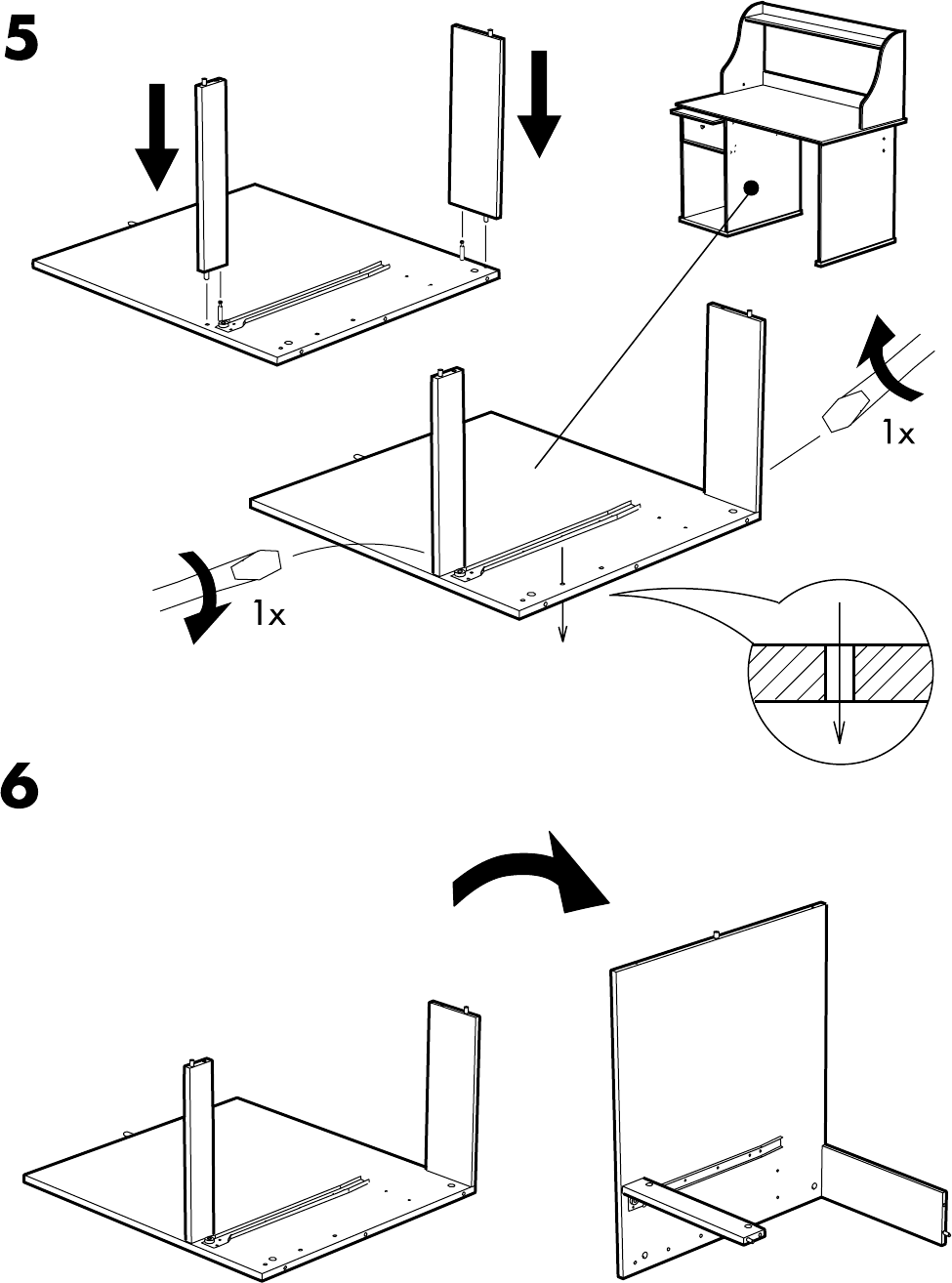 5

1x

1x

6