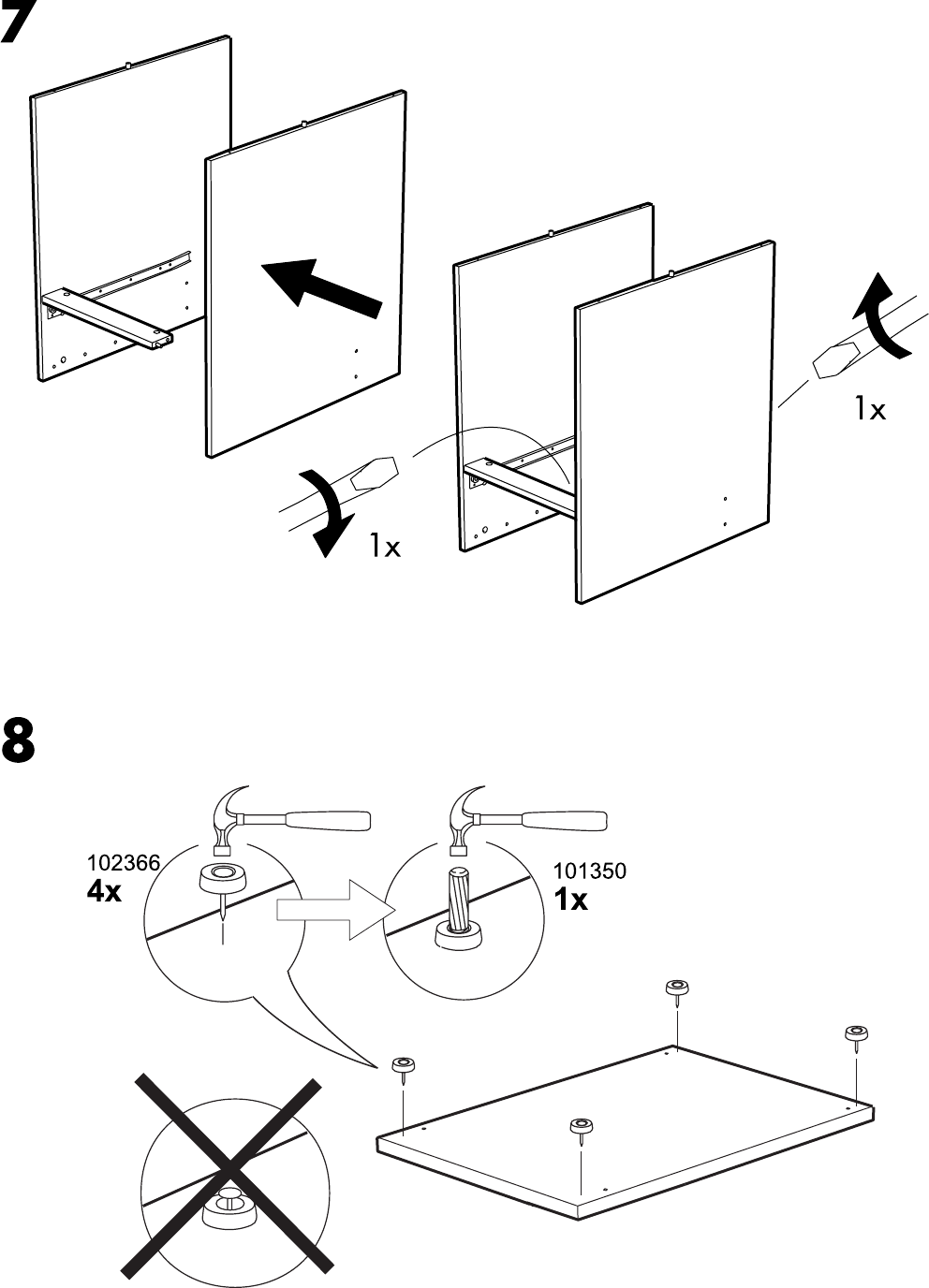 7

1x

1x

8

102366
4x

101350
1x