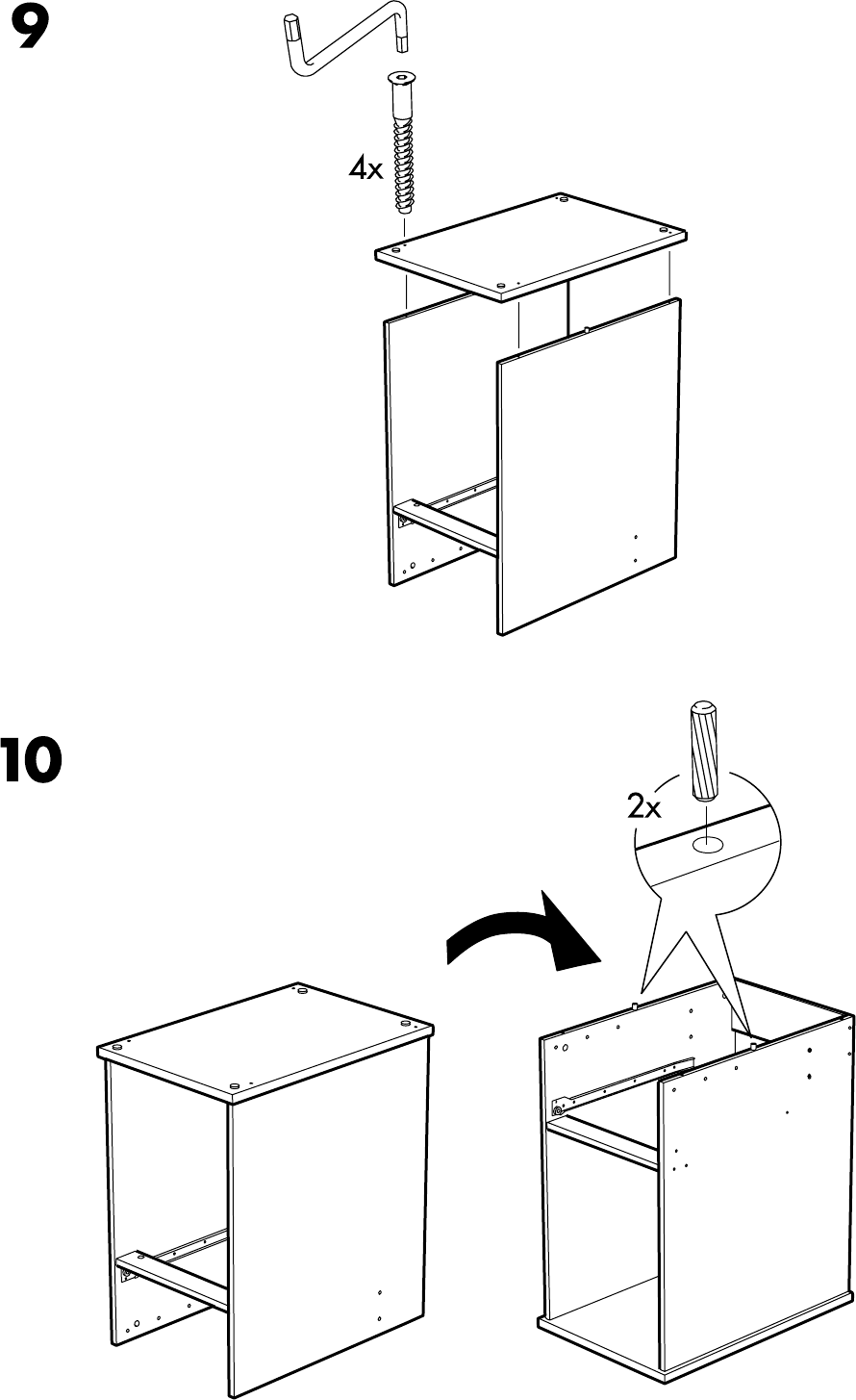 9

4x

10

2x