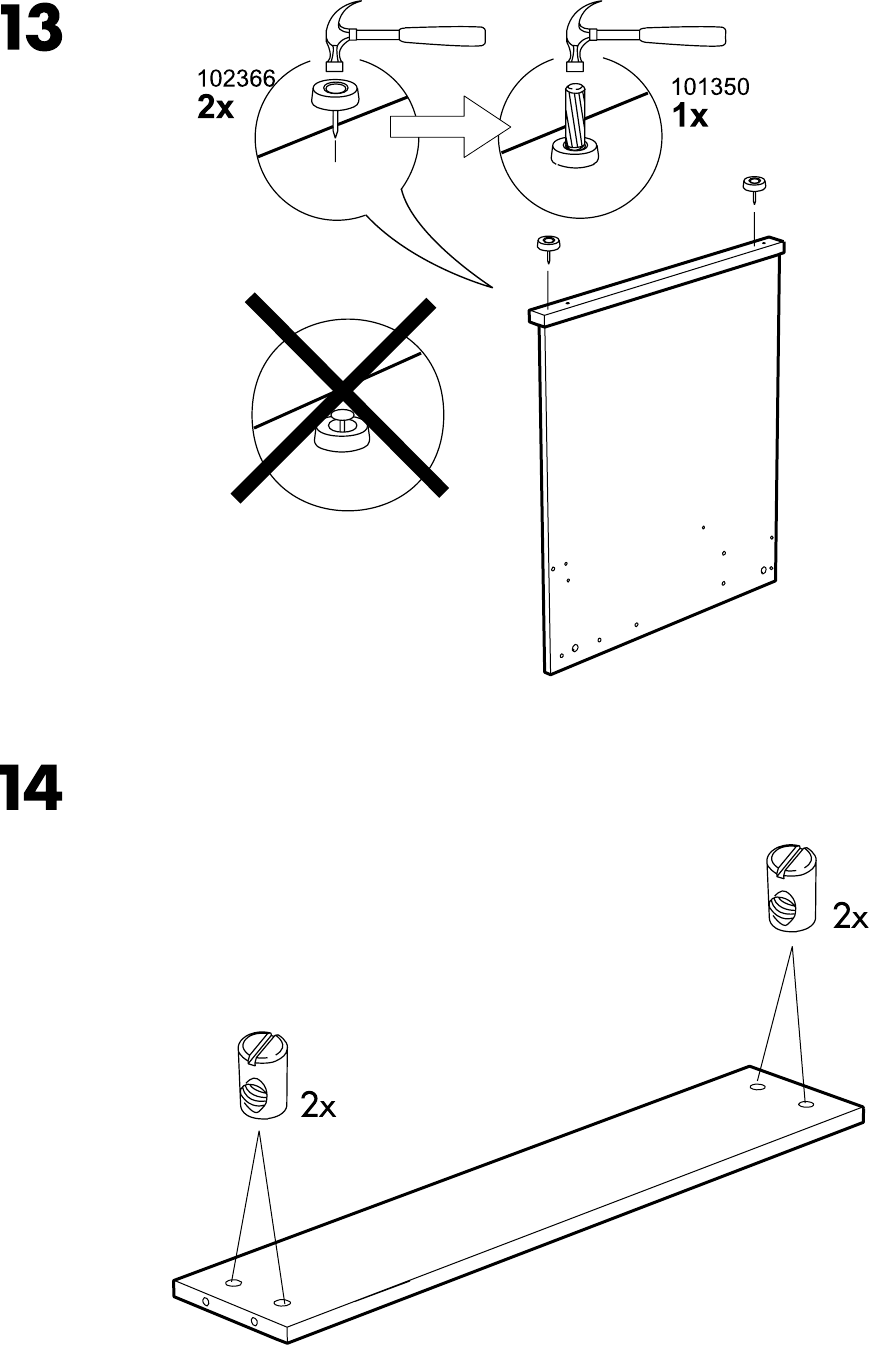 13

102366
2x

101350
1x

14

2x

2x