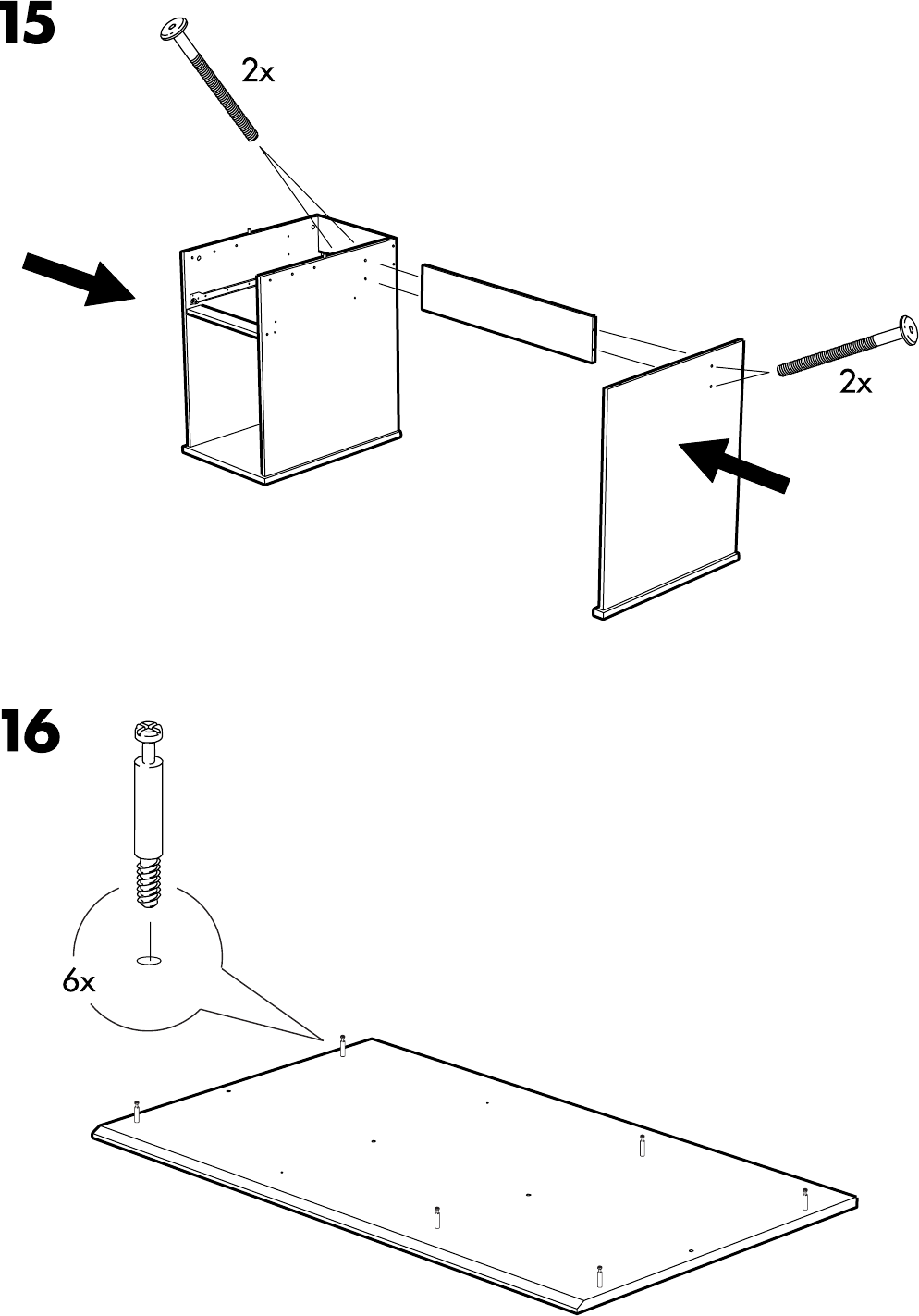 15

2x

2x

16

6x