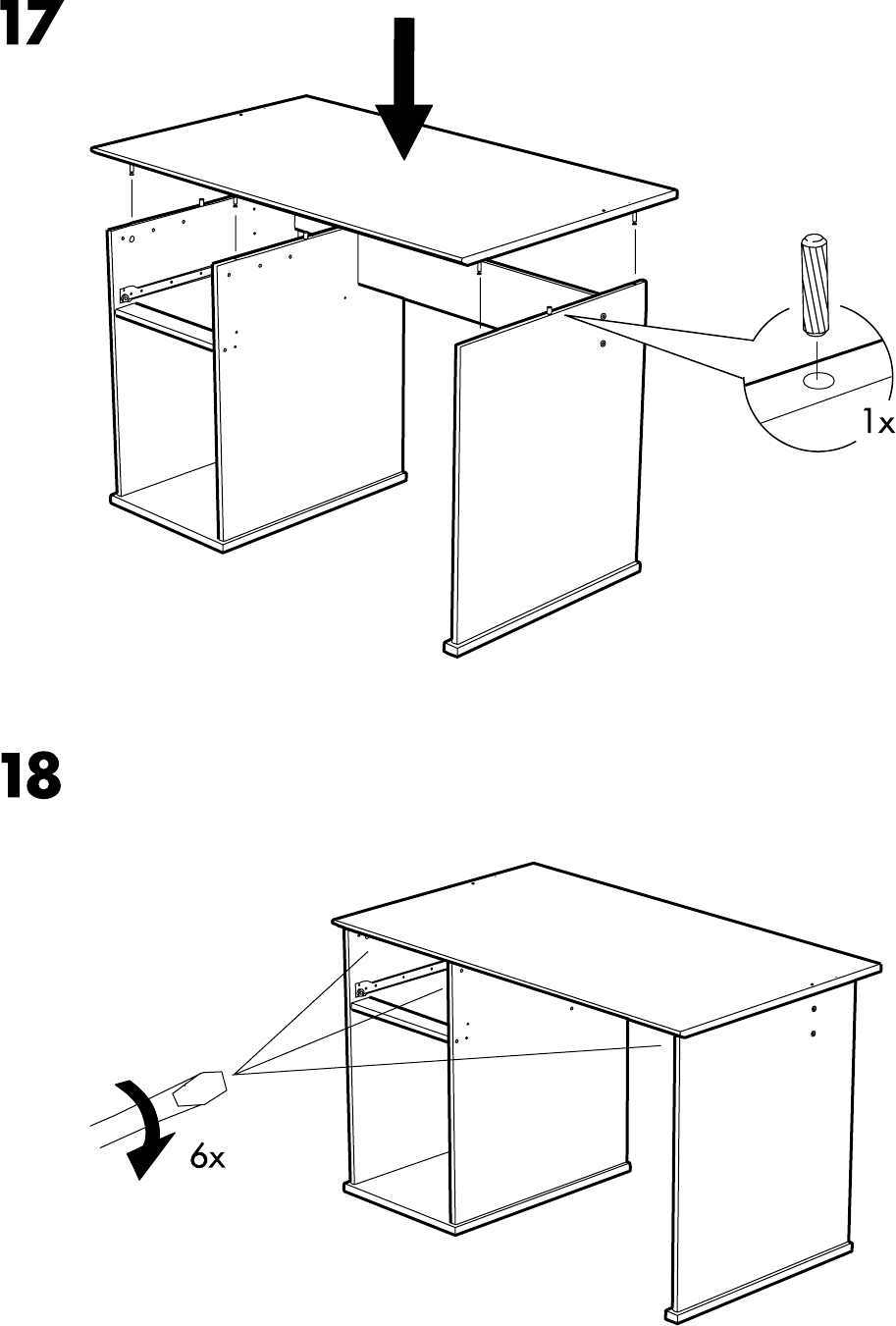 17

1x

18

6x