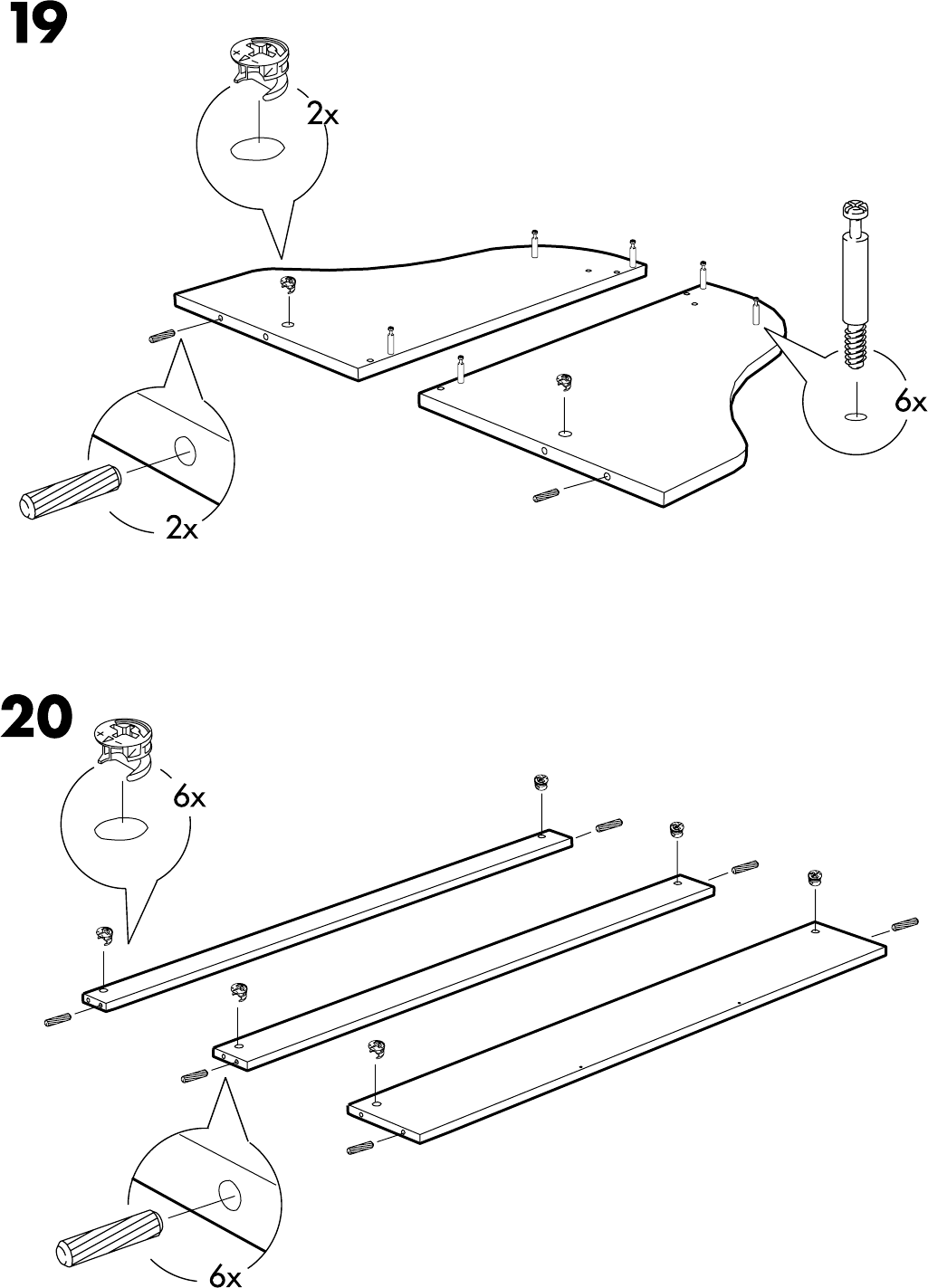 19

2x

6x

2x

20

6x

6x