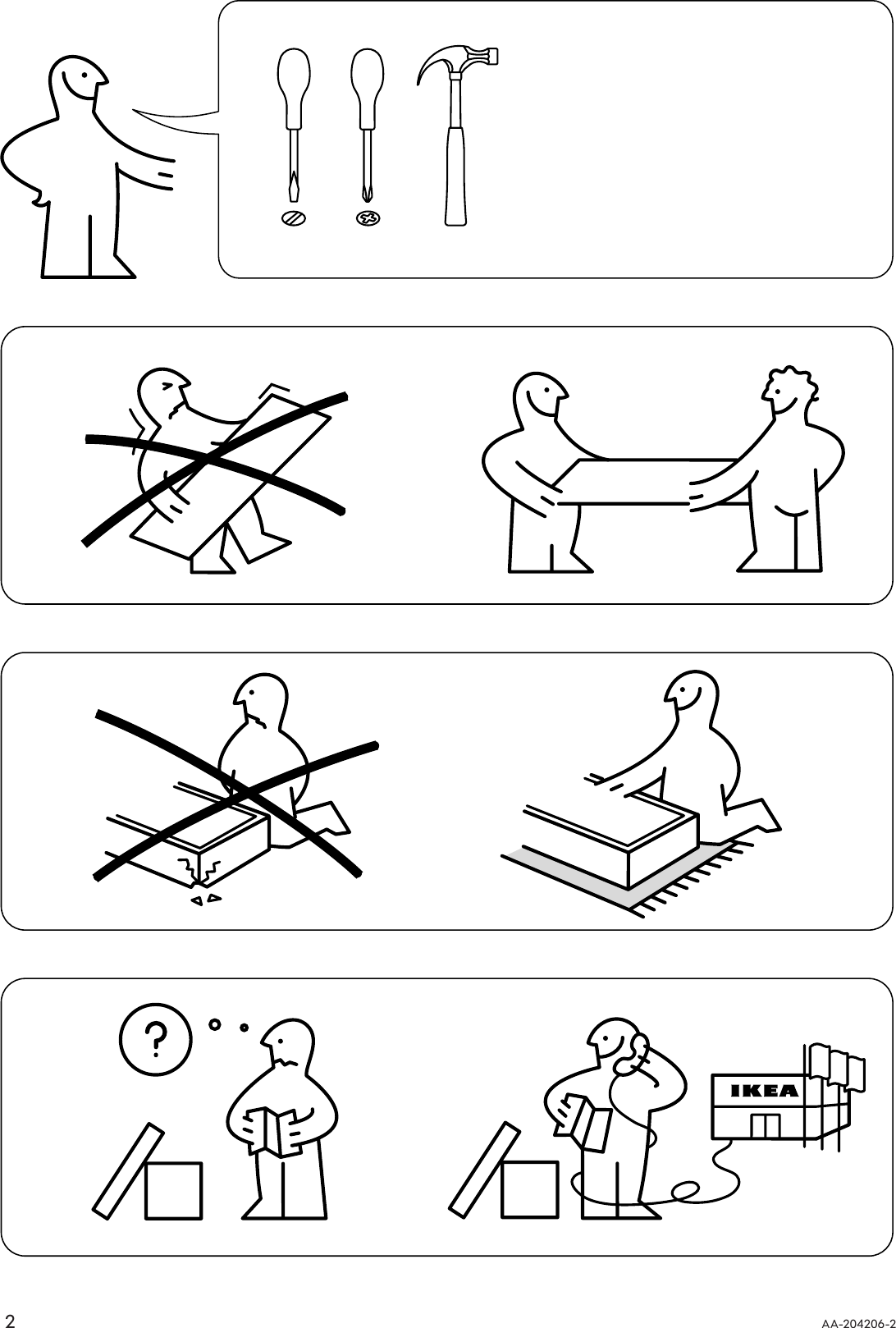 ?

IKEA

2

AA-204206-2