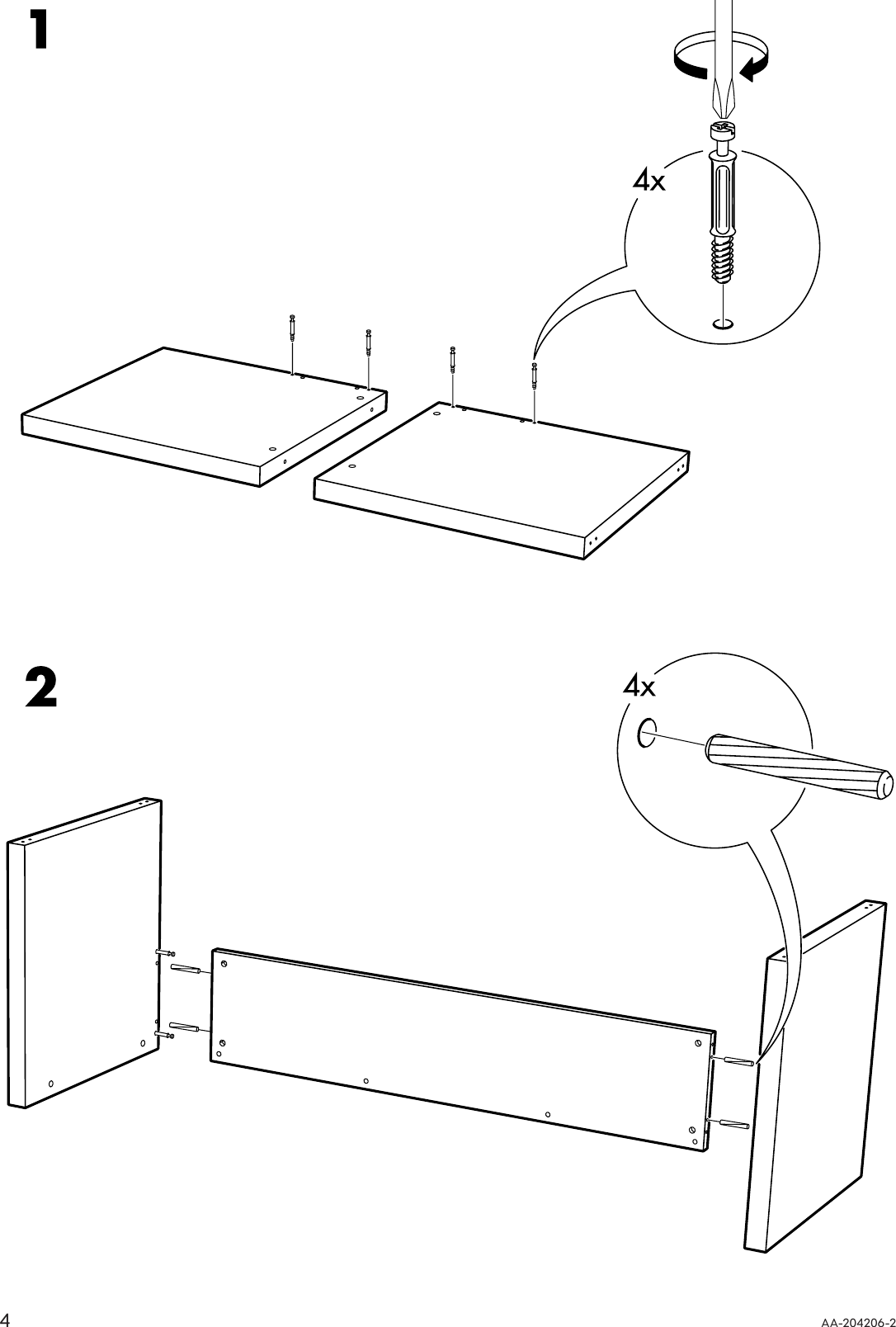 1

4x

2

4x

4

AA-204206-2