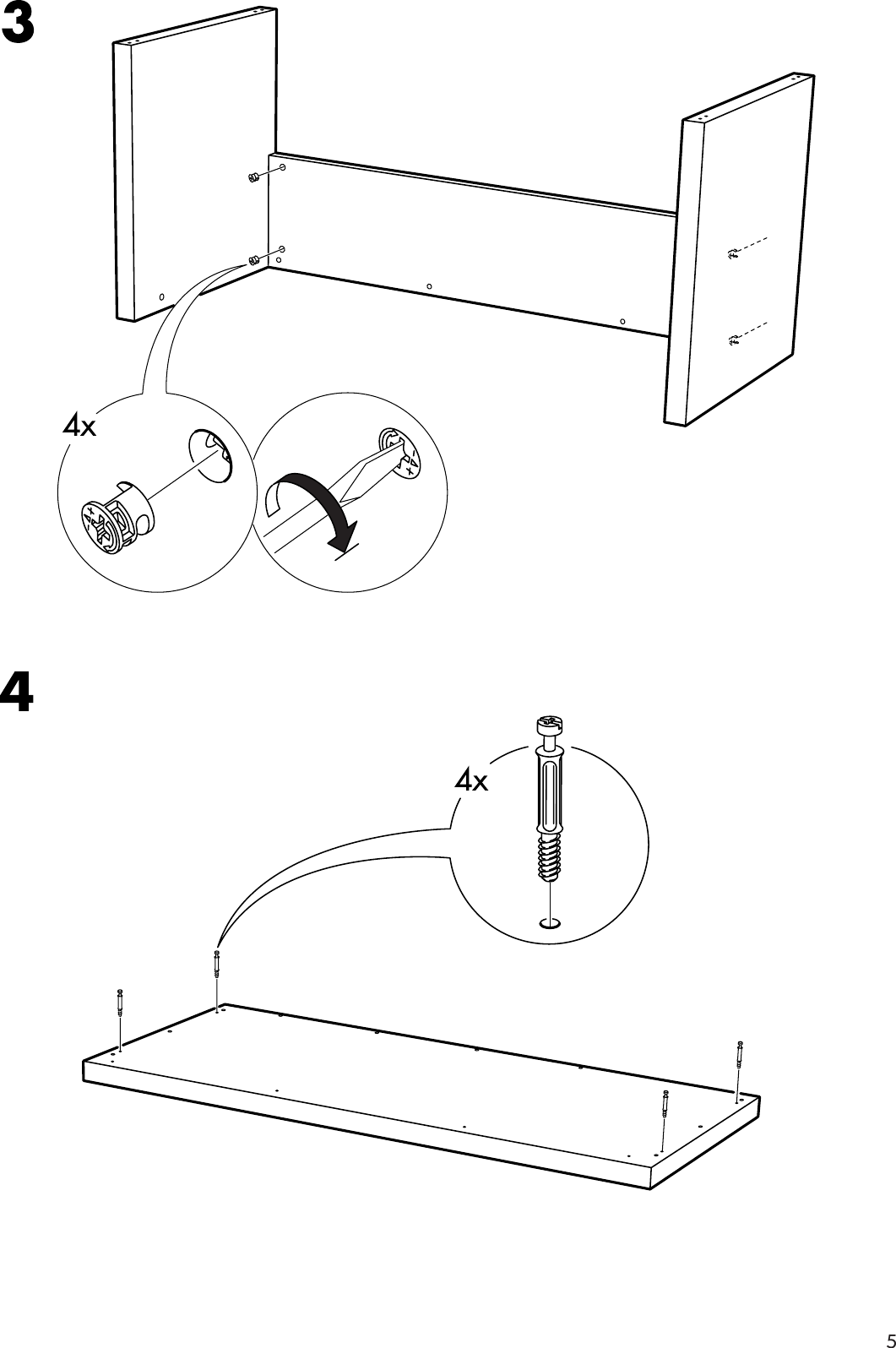 3

4x

4

4x

5