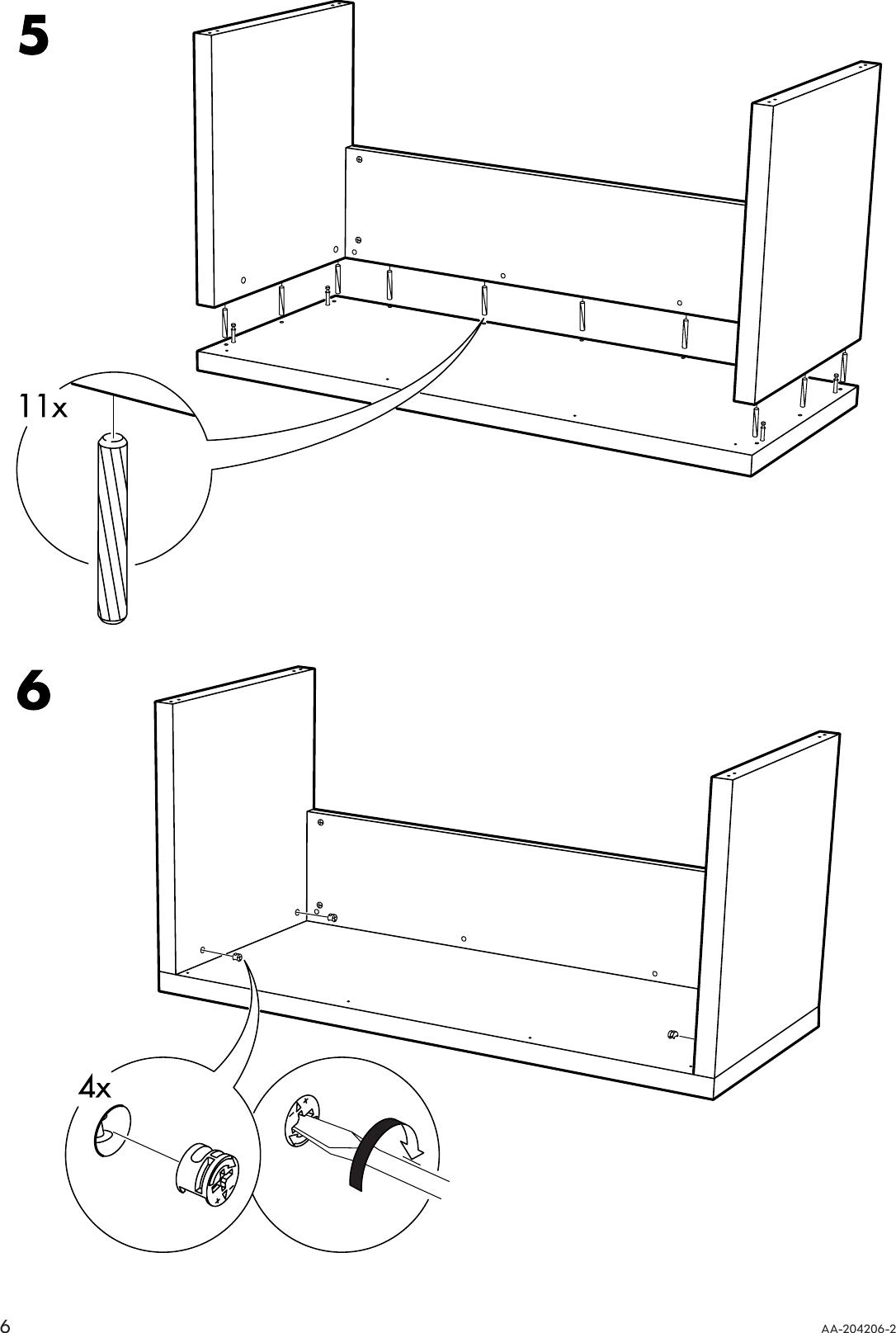 5

11x

6

4x

6

AA-204206-2