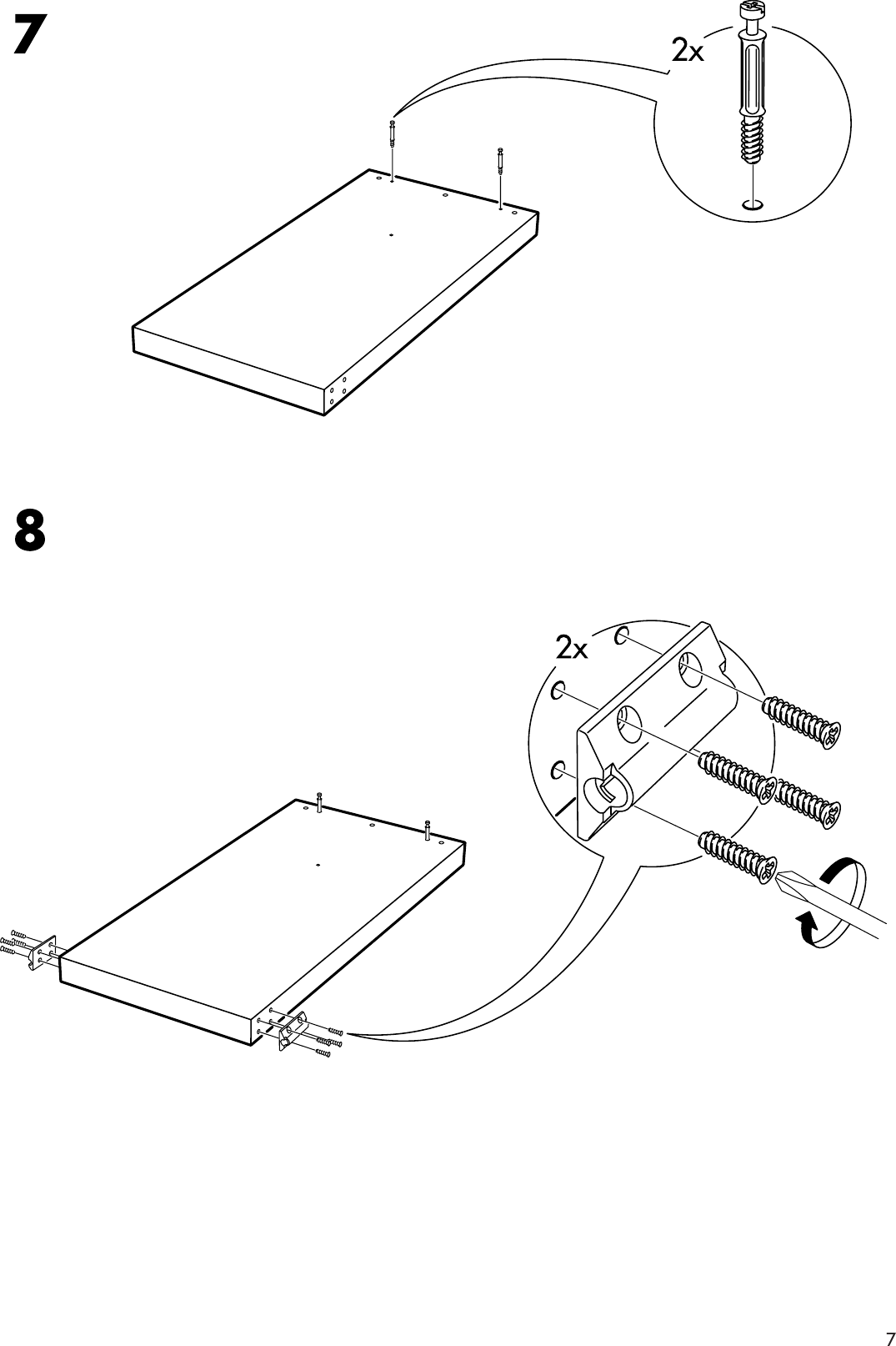 7

2x

8

2x

7