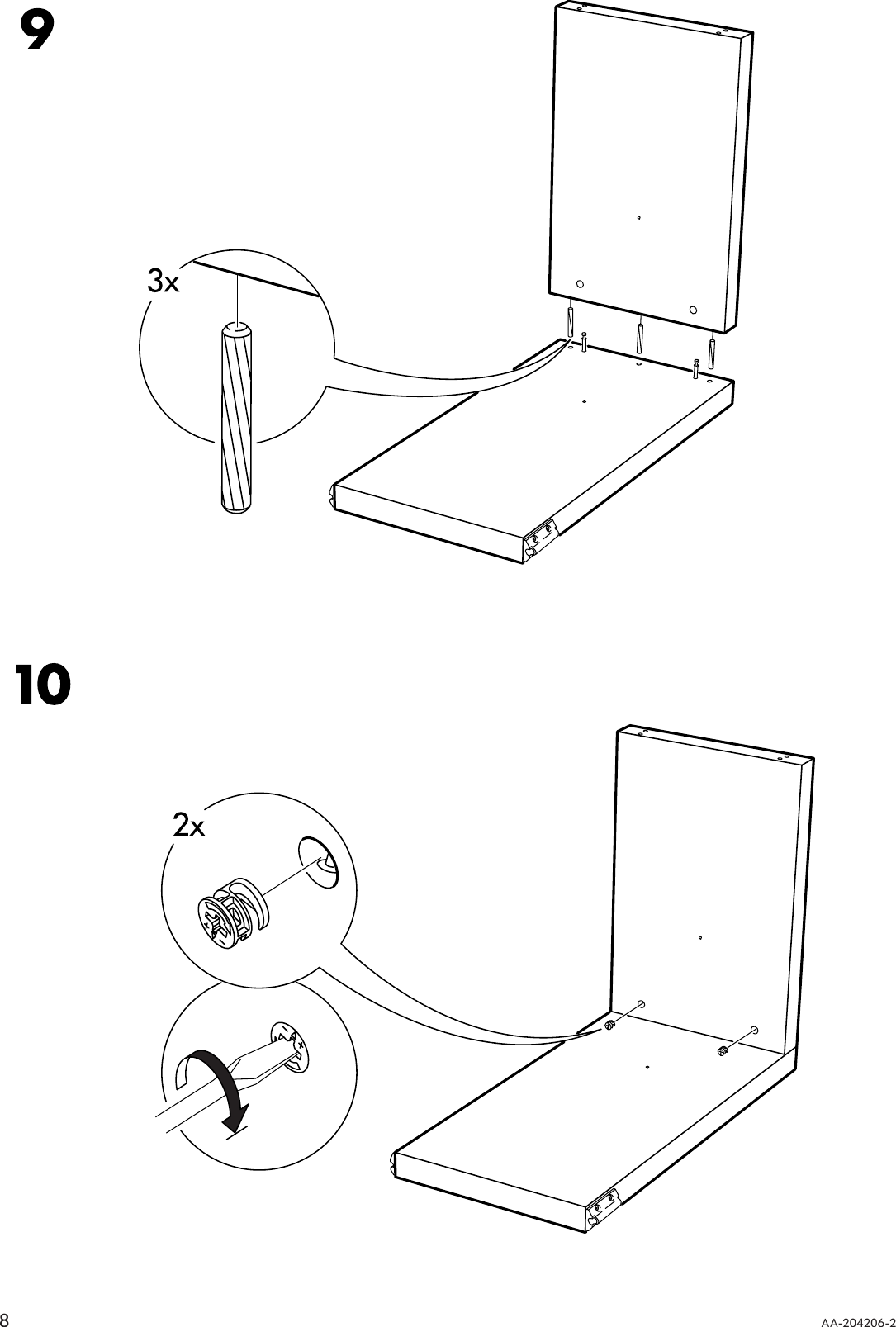 9

3x

10

2x

8

AA-204206-2