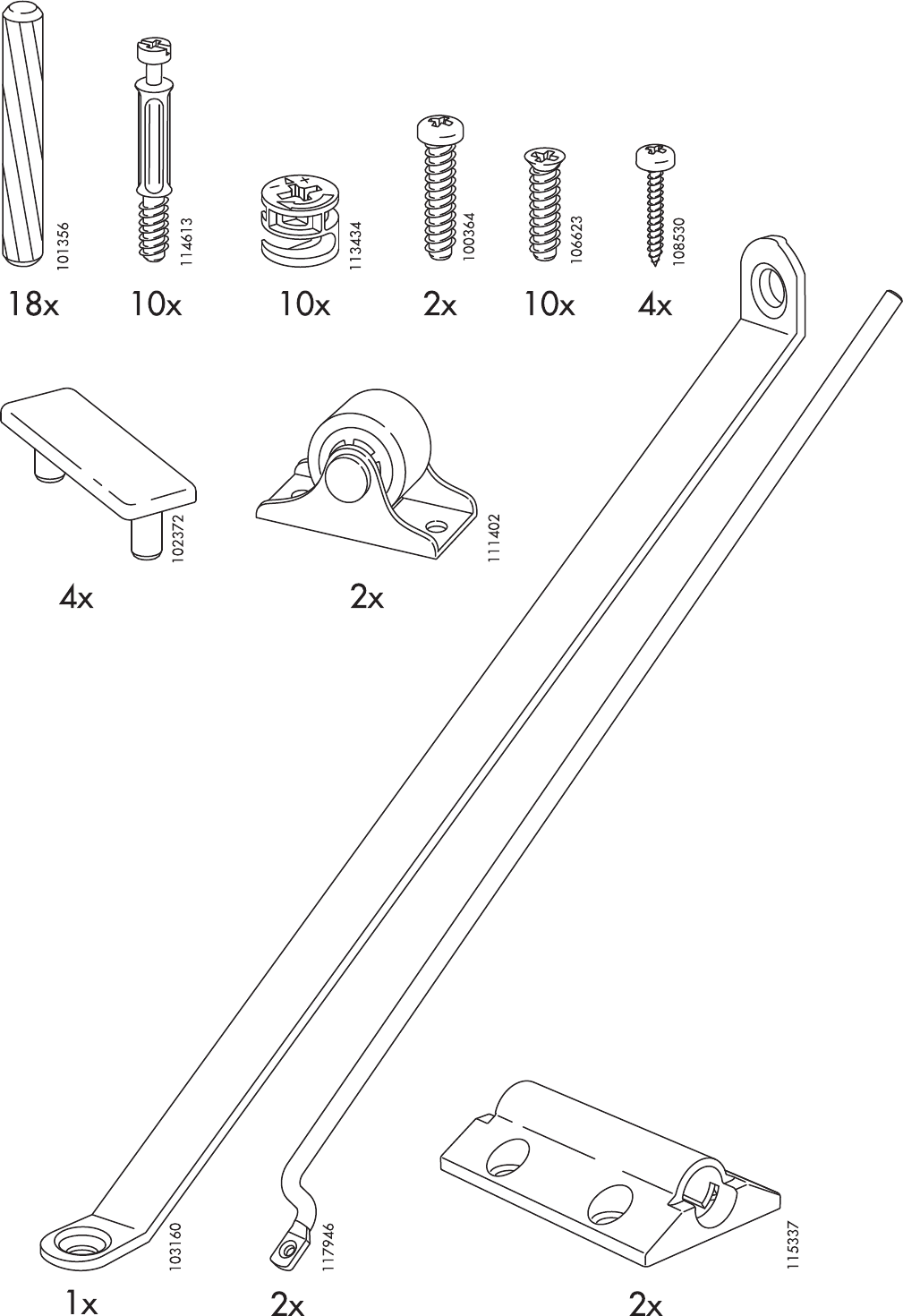 101356
18x

114613
10x

113434
10x

100364
2x

106623
10x

108530
4x

102372
4x

111402
2x

103160
1x

117946
2x

115337
2x