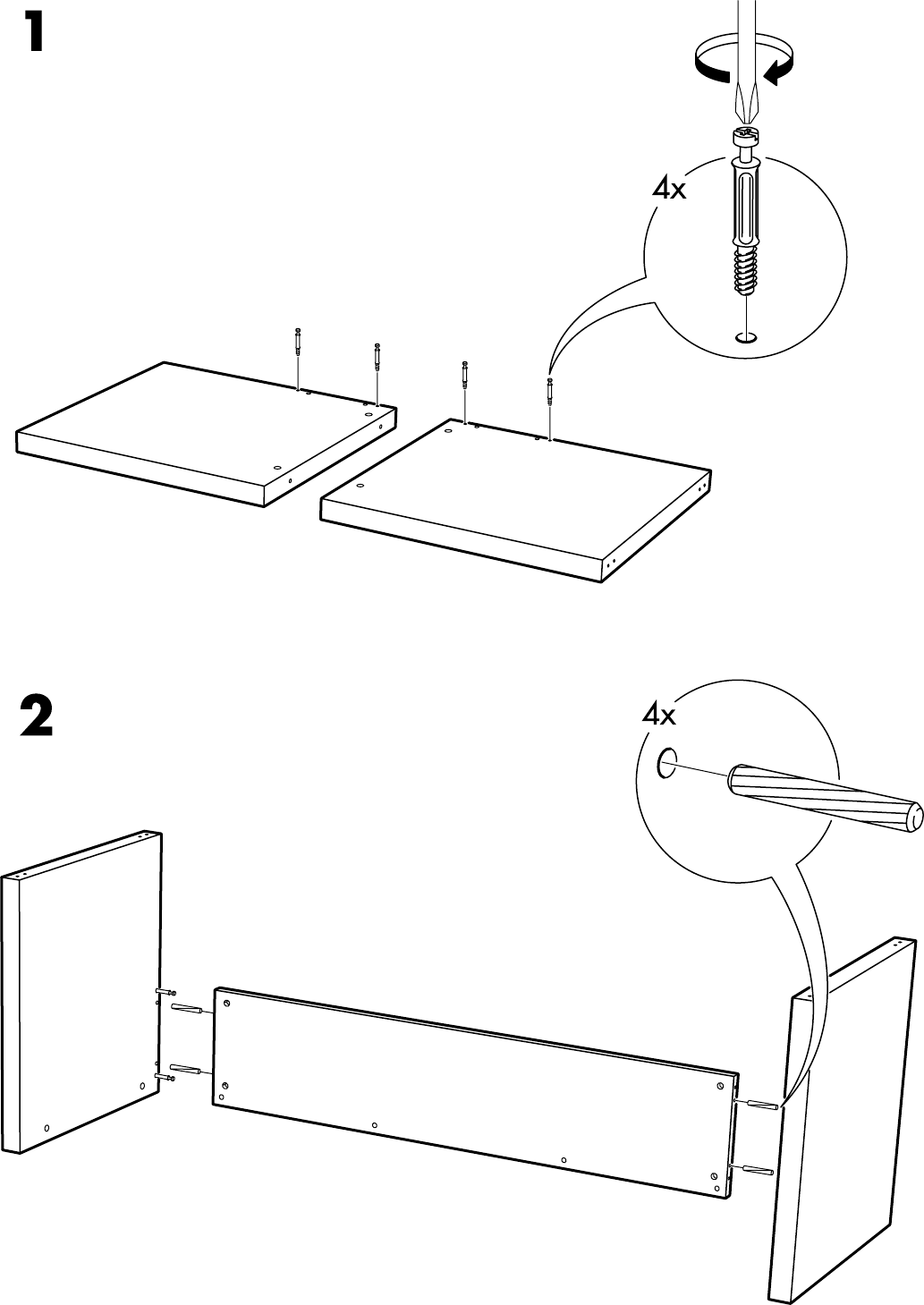 1

4x

2

4x