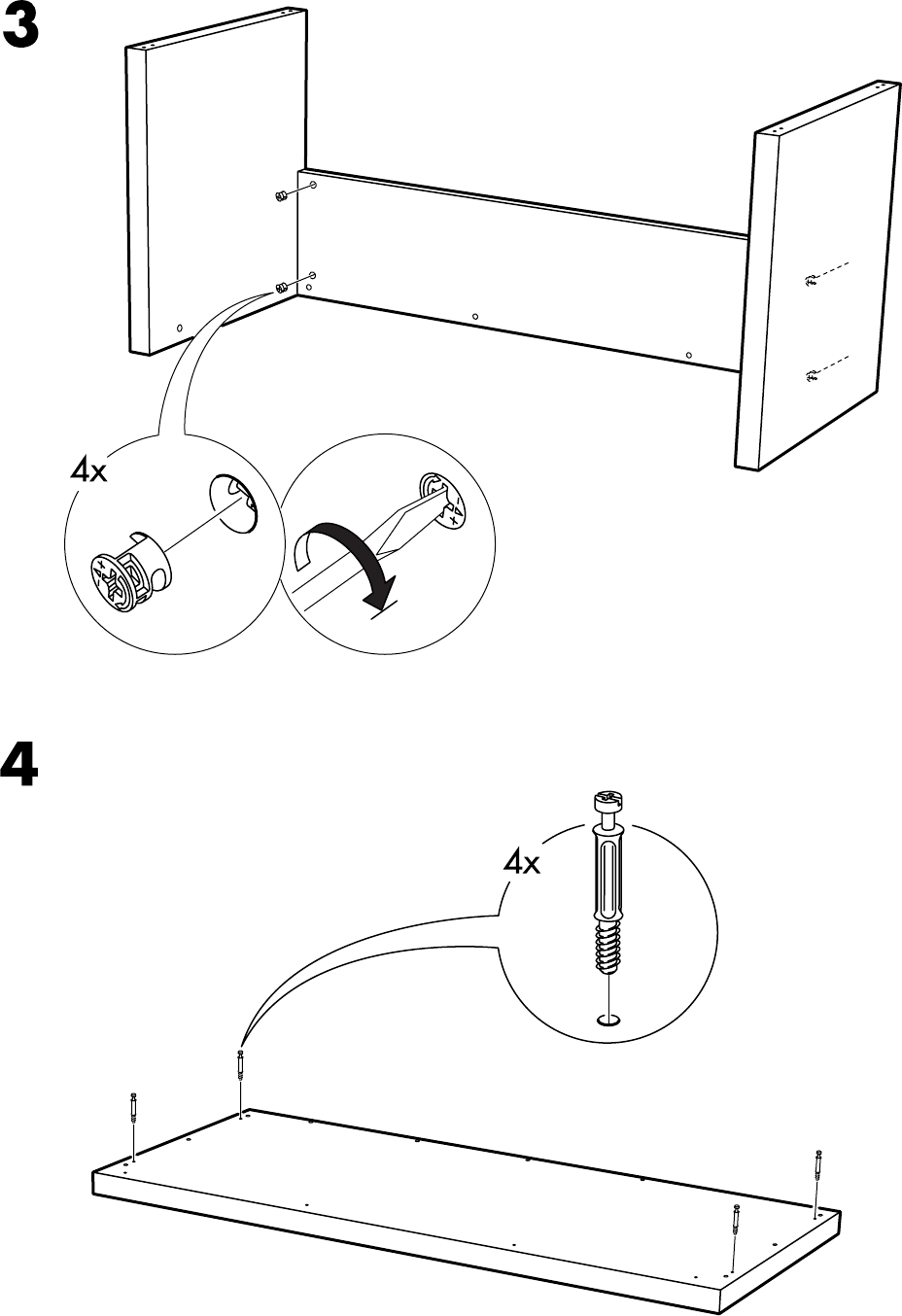 3

4x

4

4x