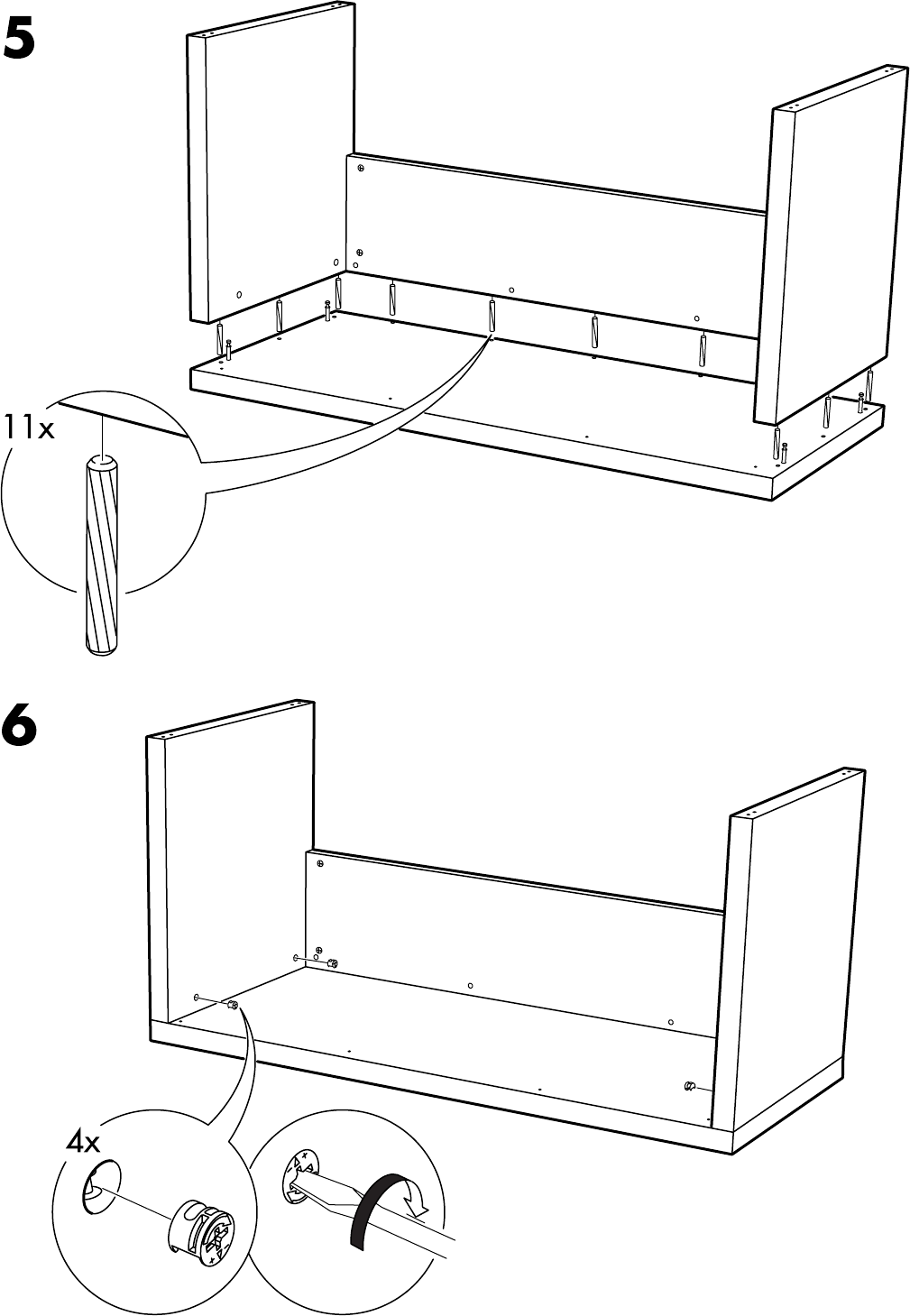 5

11x

6

4x