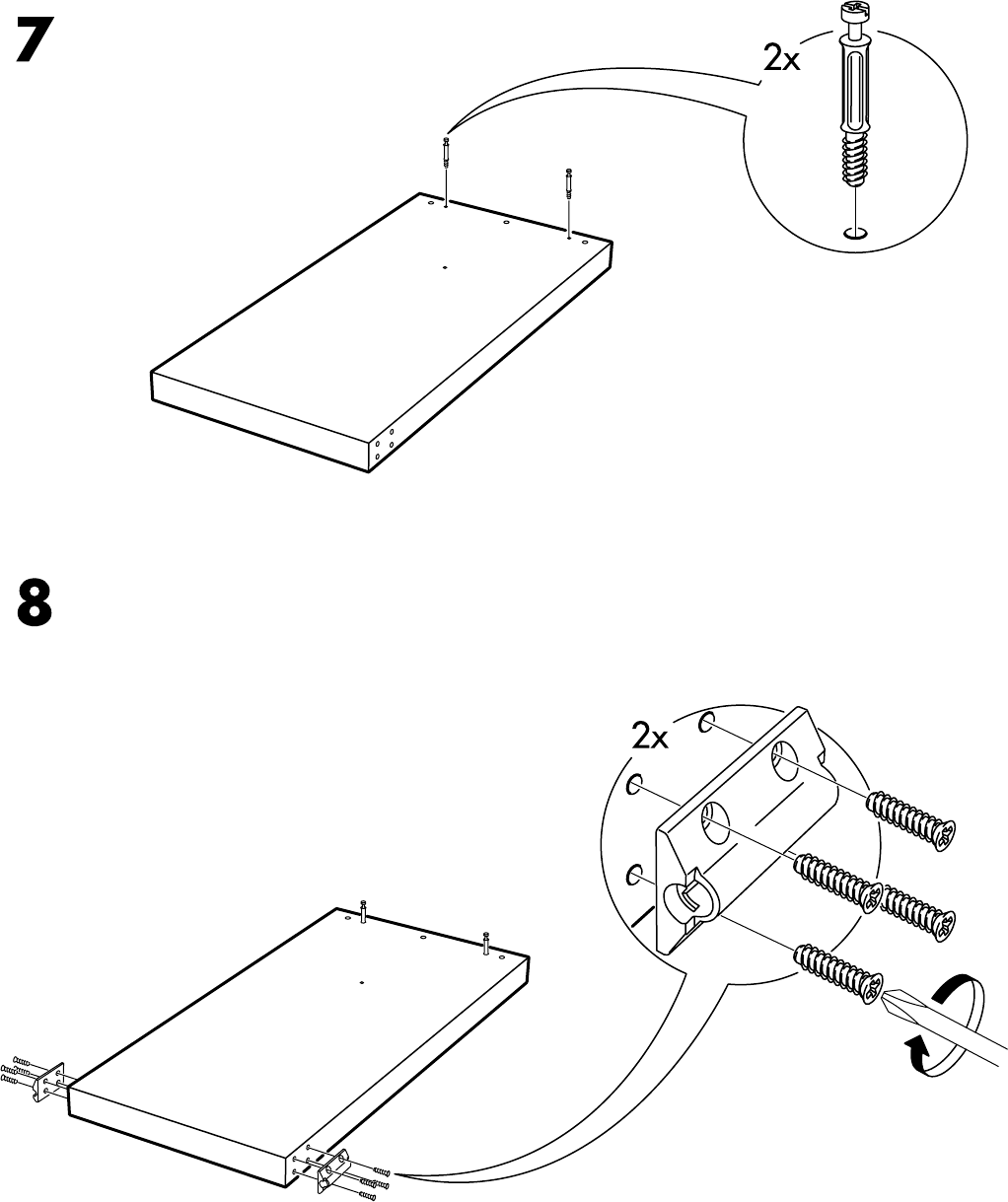 7

2x

8

2x