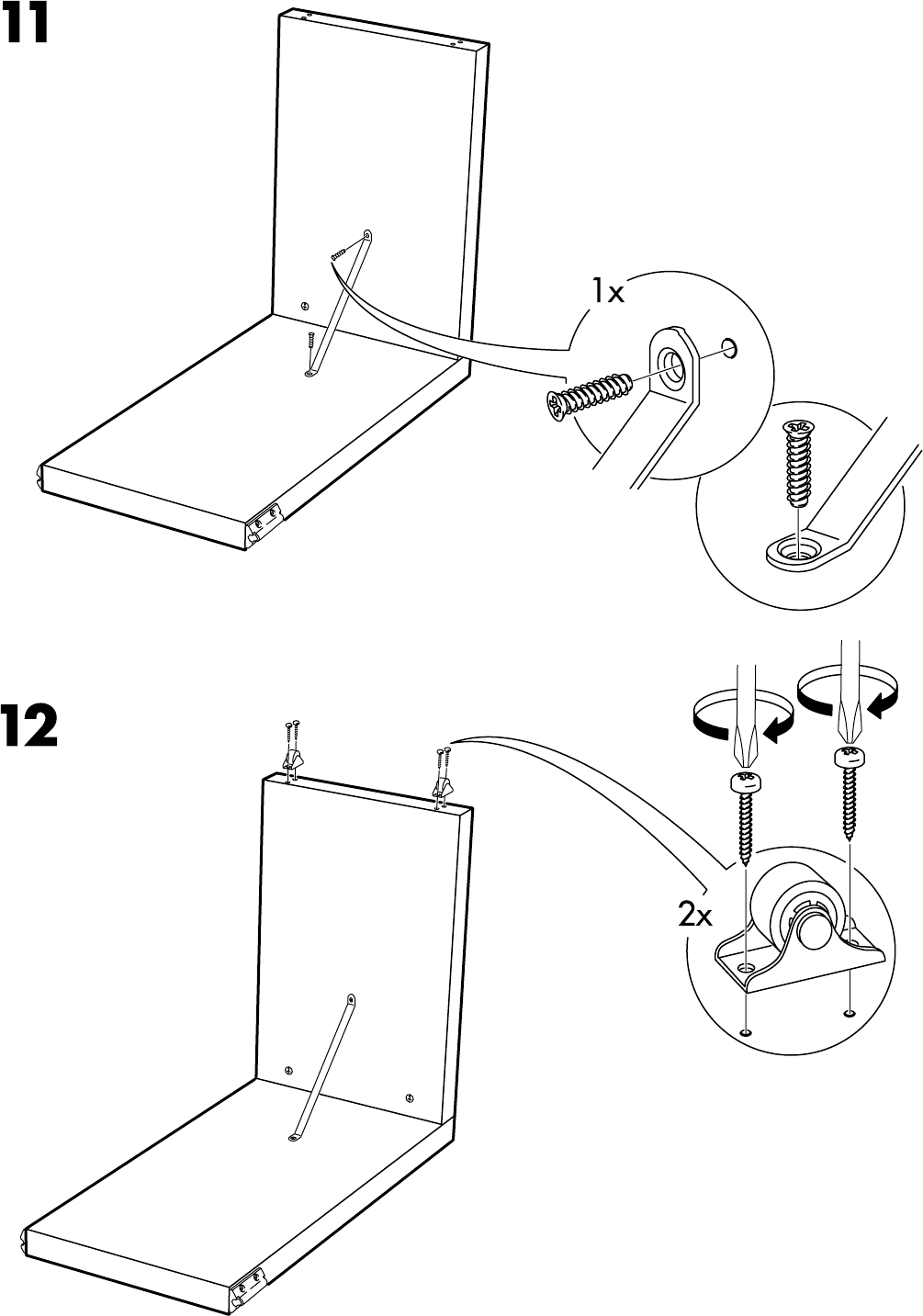 11

1x

12

2x