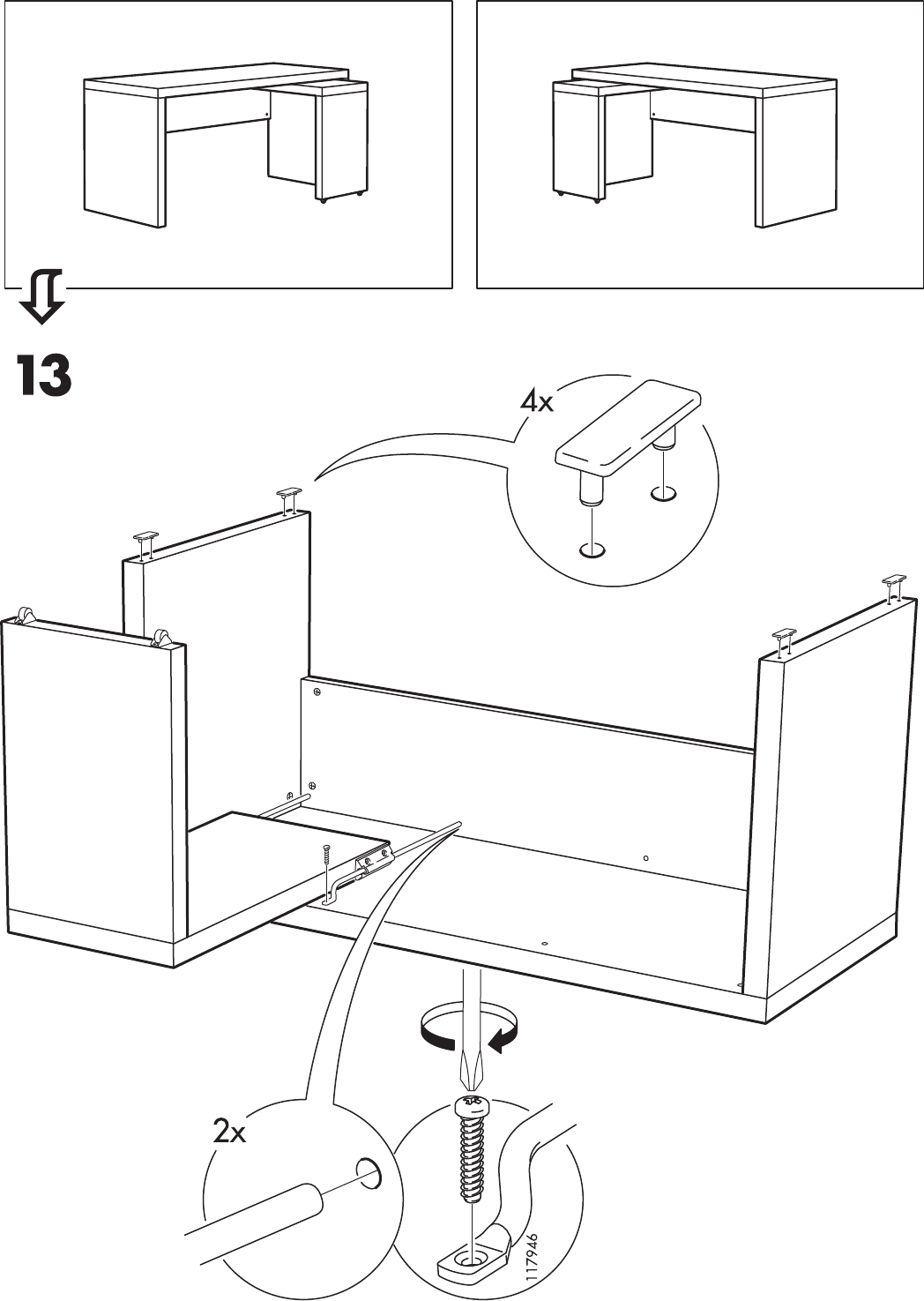 13

4x

2x

117946