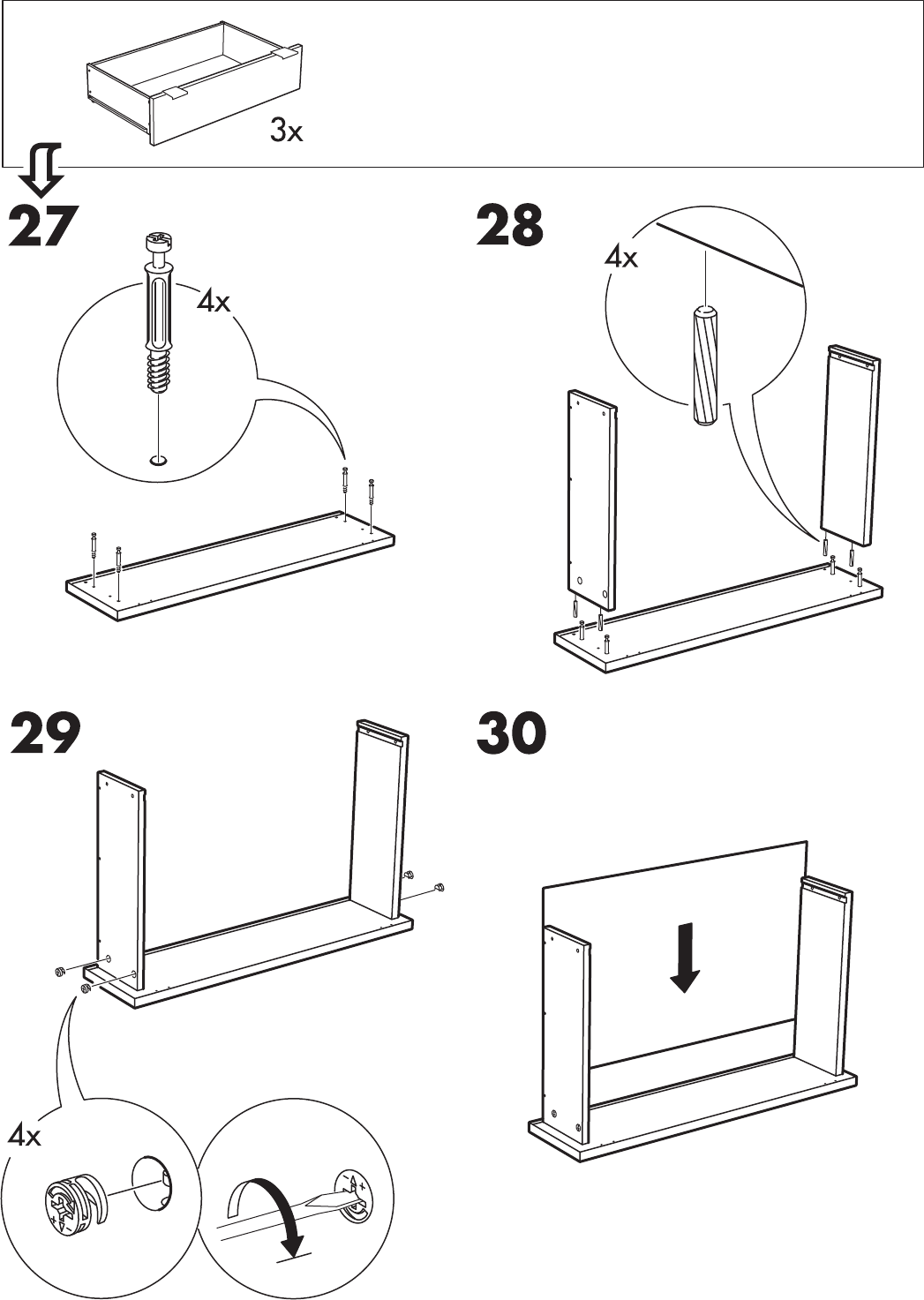 3x

27

4x

28

4x

29

4x

30