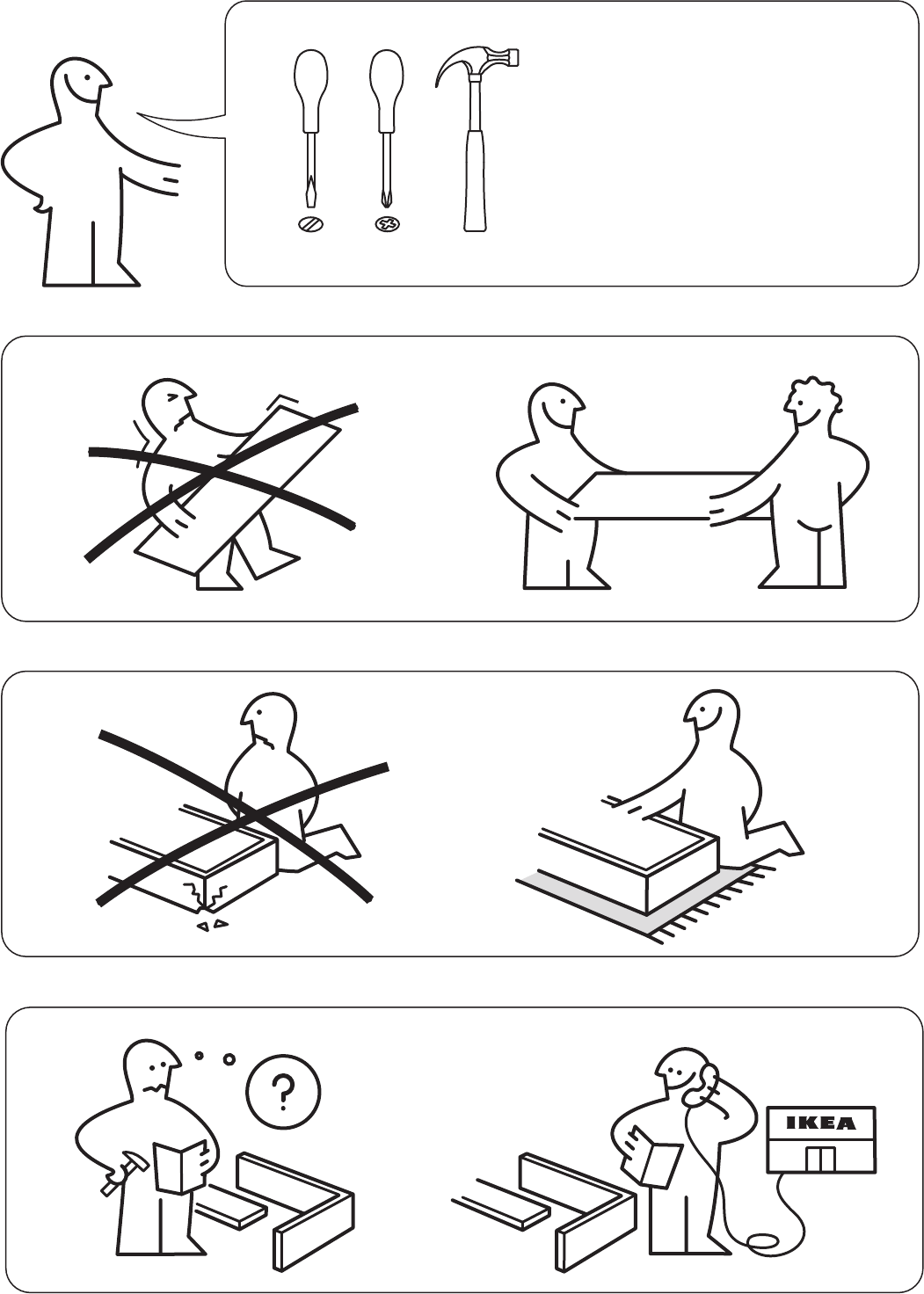 ?

IKEA