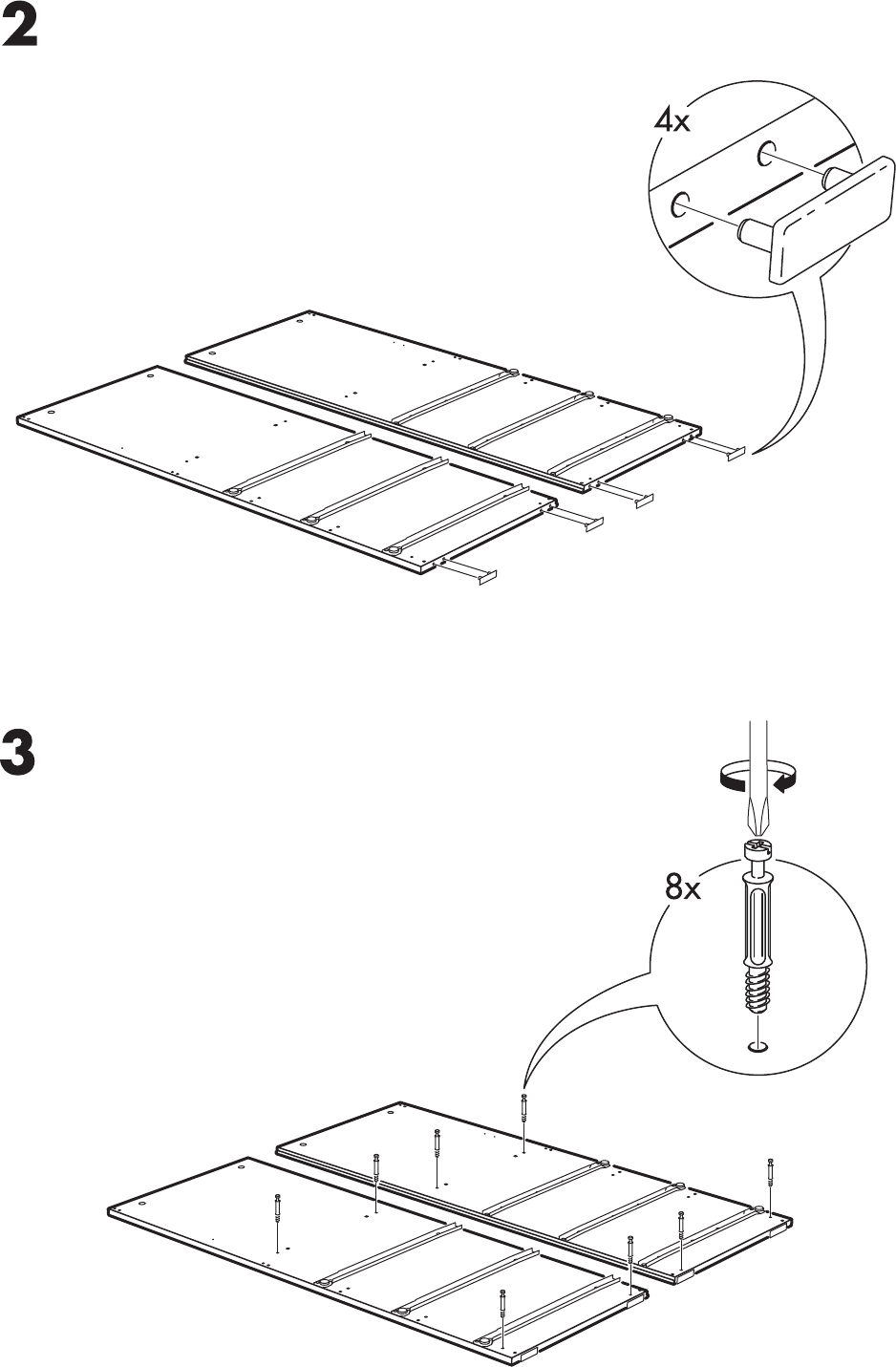 2

4x

3

8x