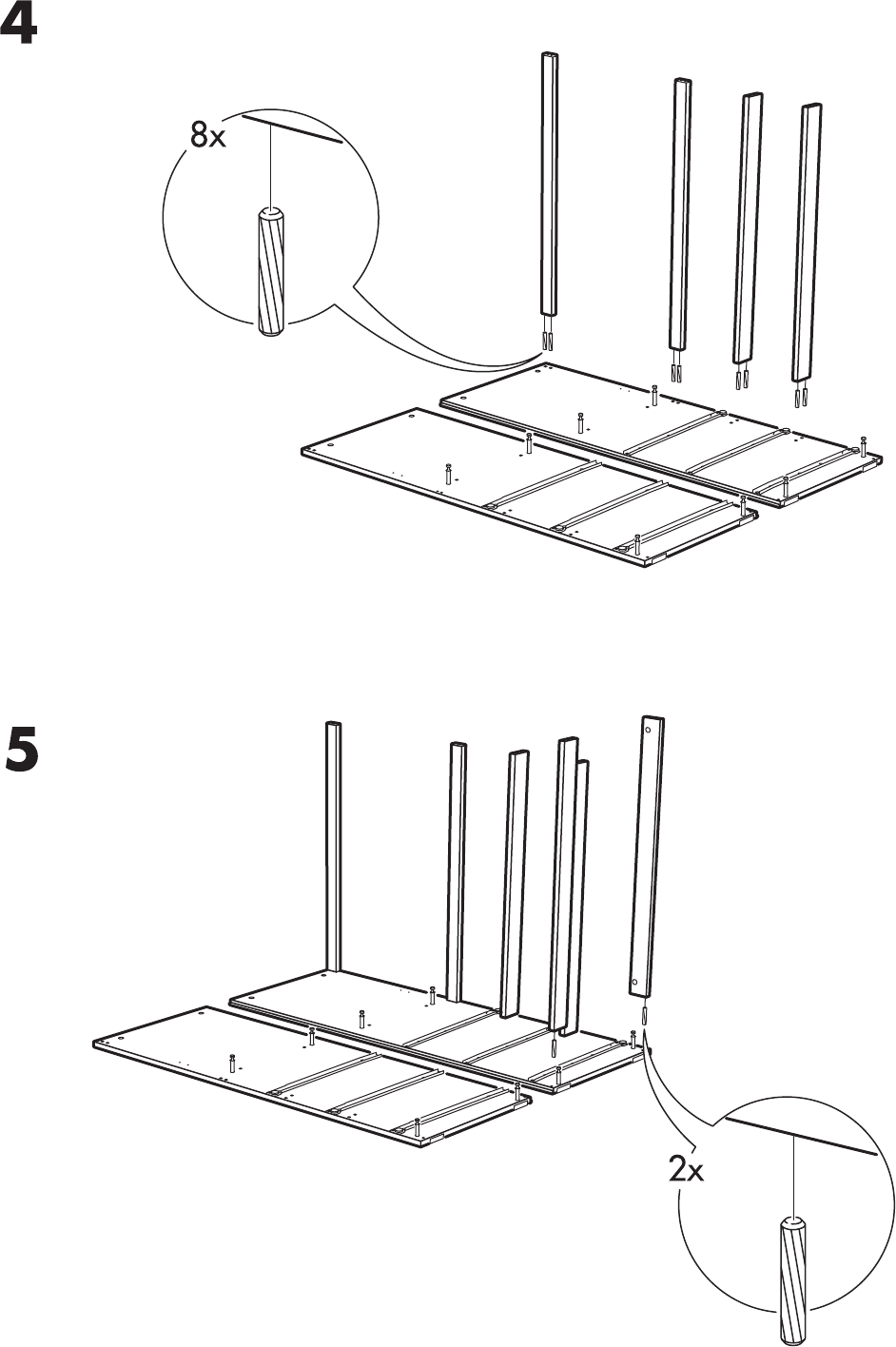 4

8x

5

2x