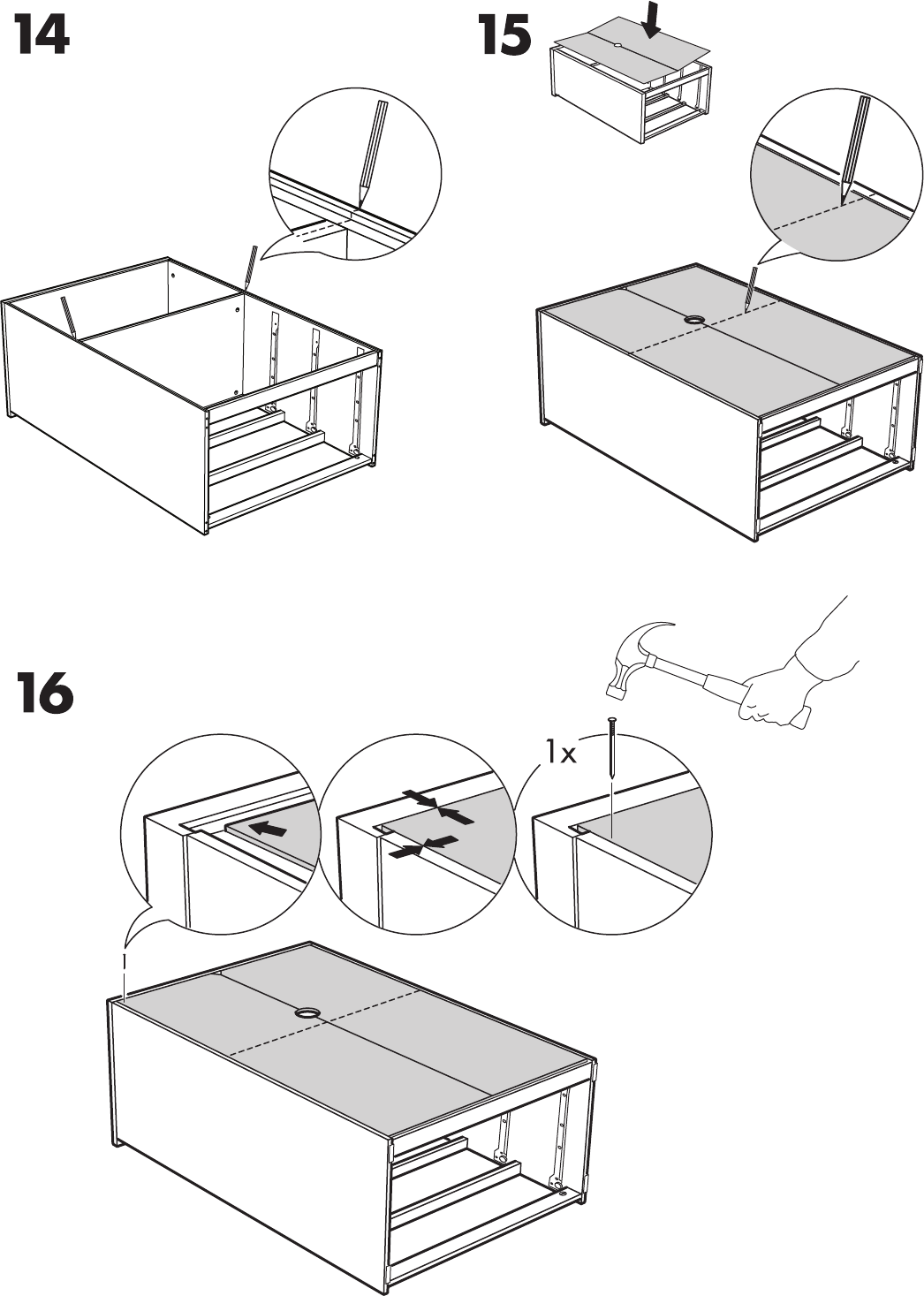 14

15

16

1x