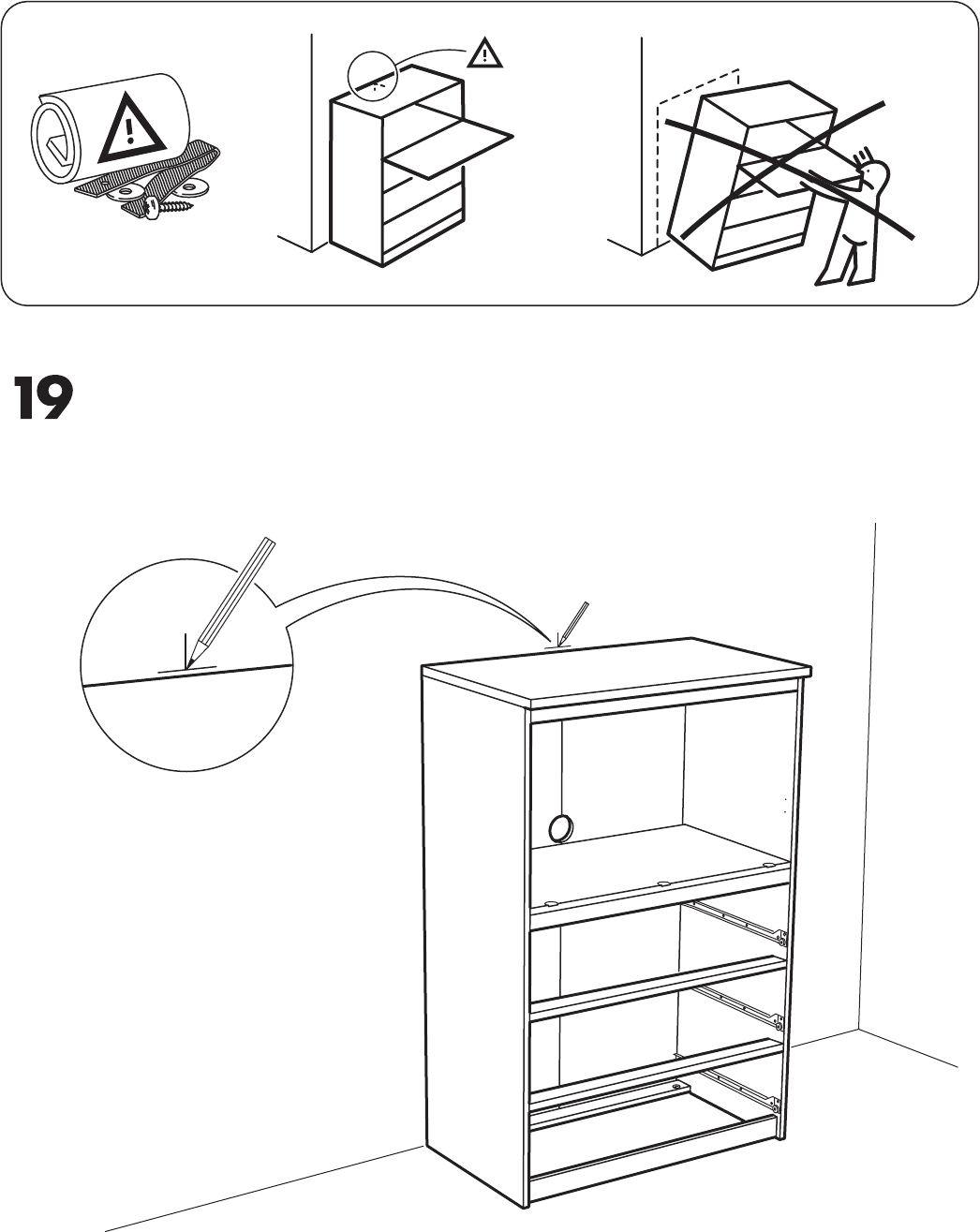 19