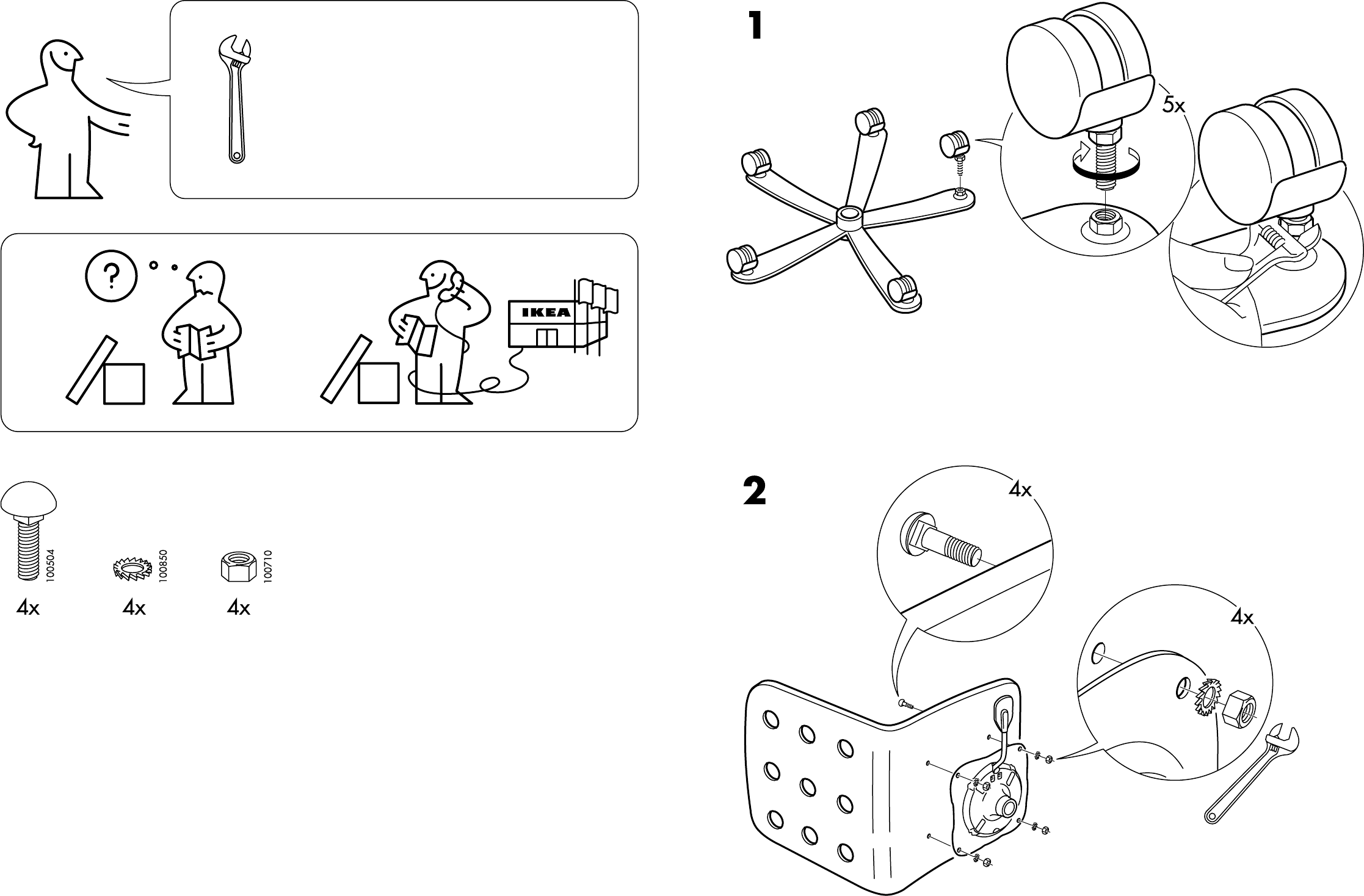 ?

IKEA

100504
4x

100850
4x

100710
4x

1

5x

2

4x

4x