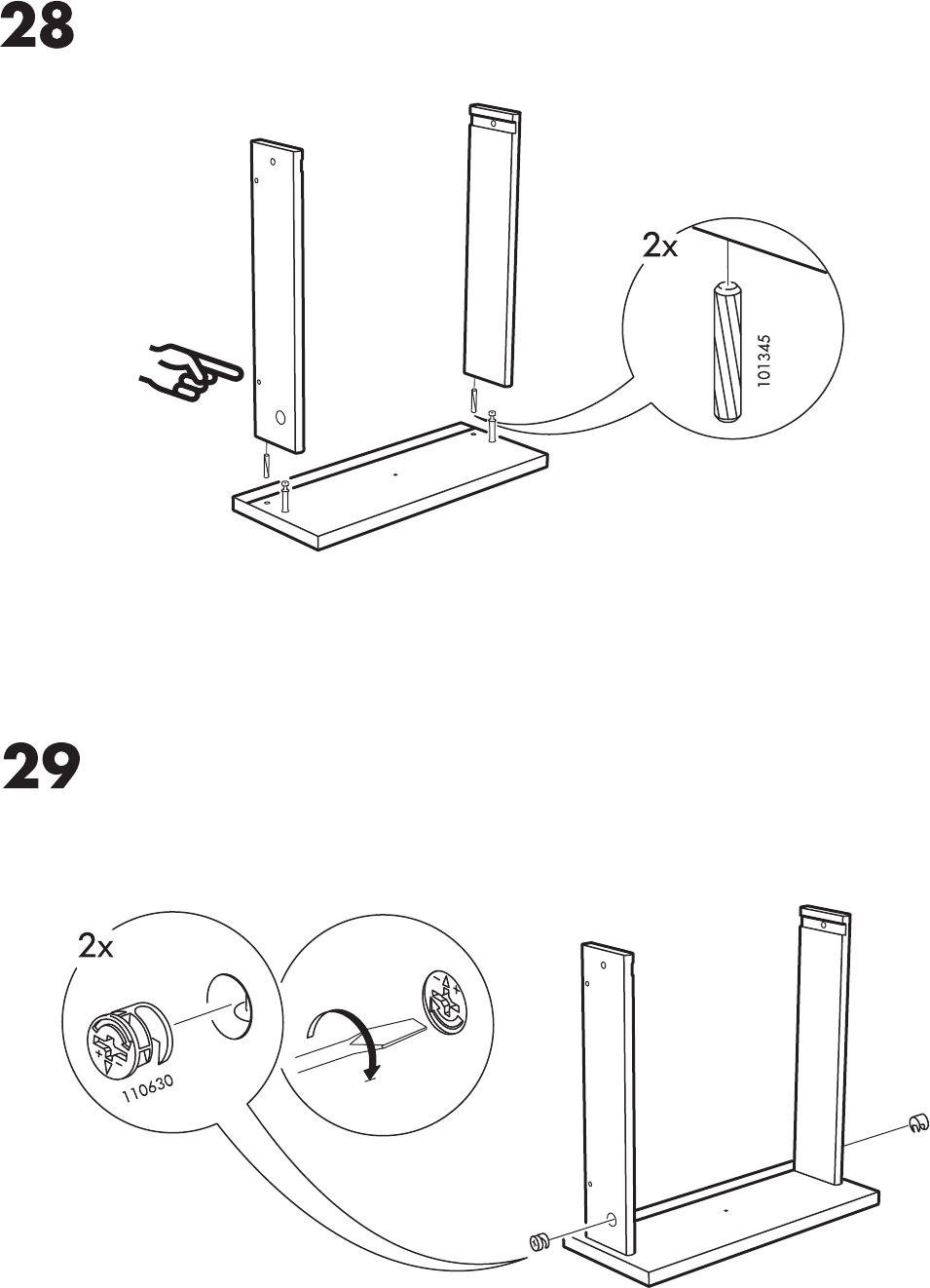 28

2x

101345

29

2x

110630