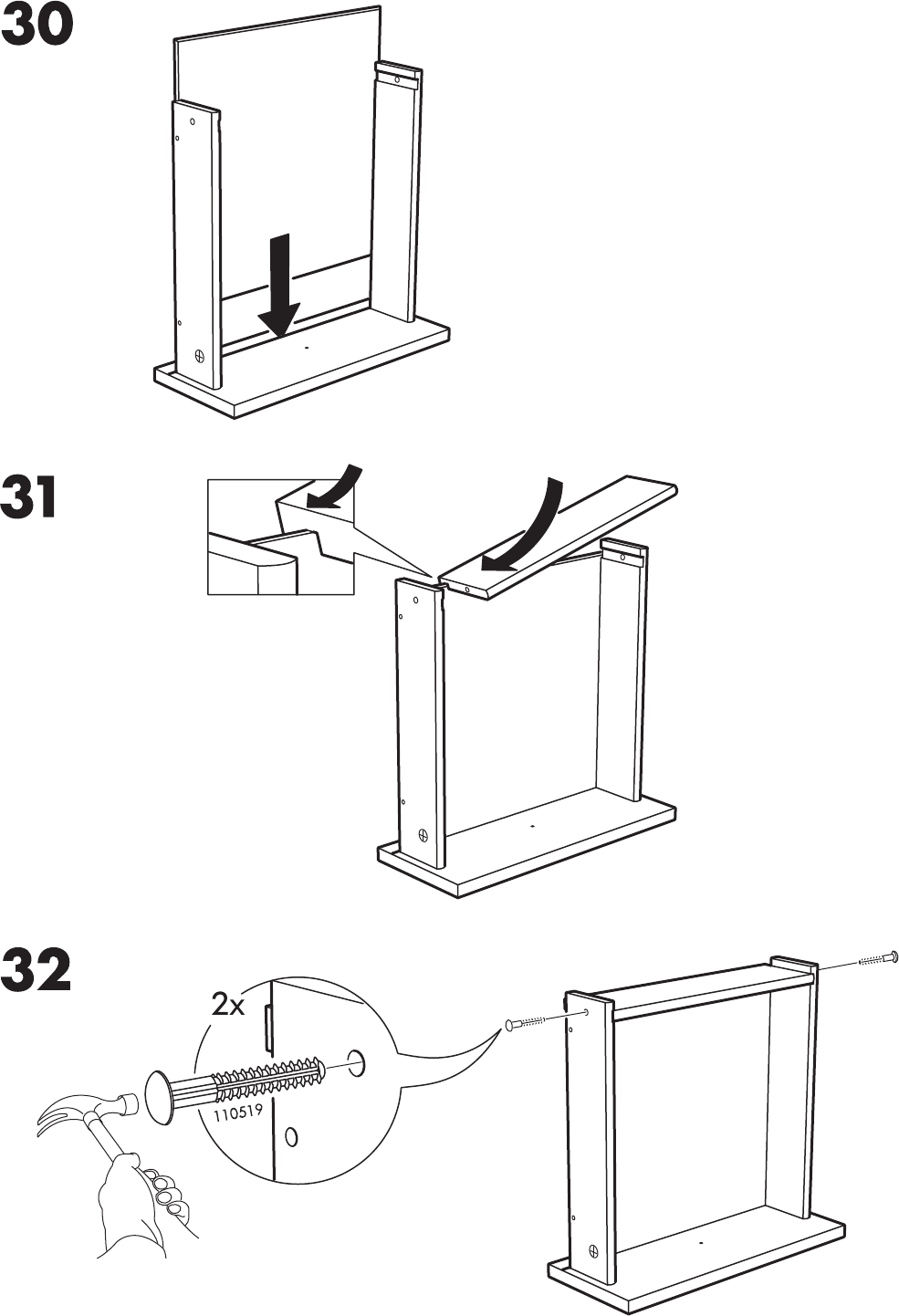 30

31

32

2x

110519