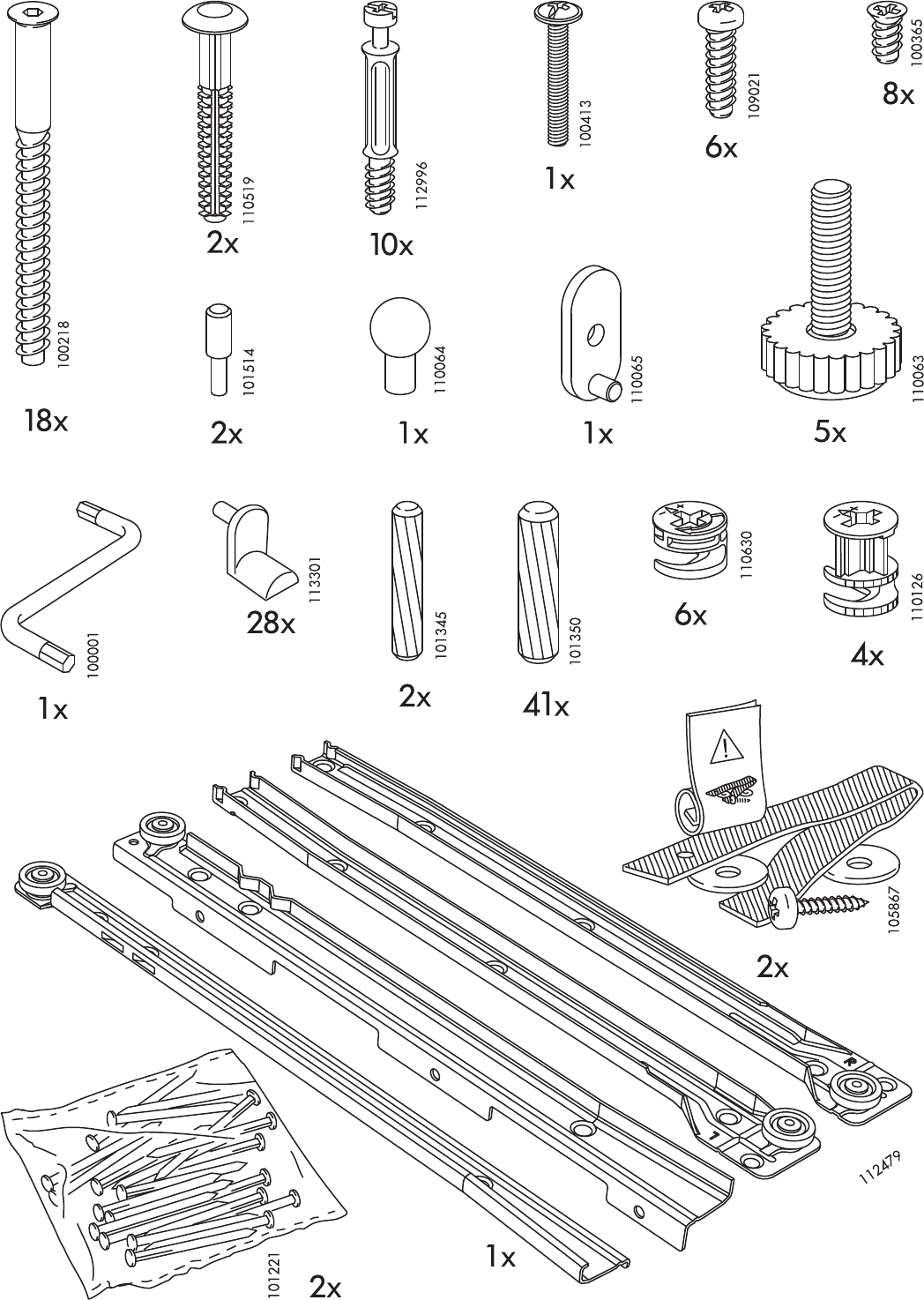 100218
18x

110519
2x

112996
10x

100413
1x

109021
6x

100365
8x

101514
2x

110064
1x

110065
1x

110063
5x

100001
1x

113301
28x

101345
2x

101350
41x

110630
6x

110126
4x

105867
2x

112479
1x

101221
2x