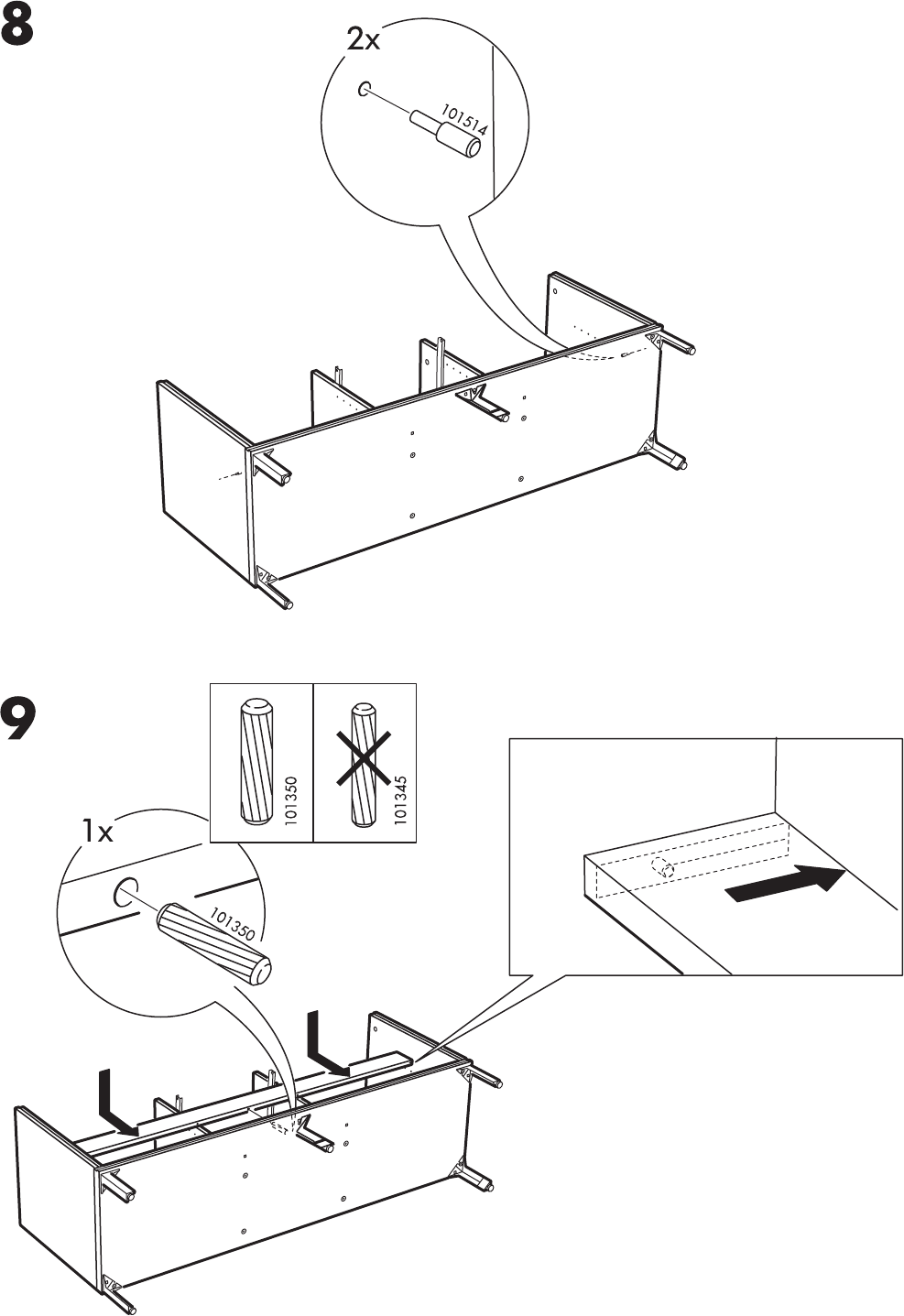 8

2x

101514

9

101350

101345

1x

101350