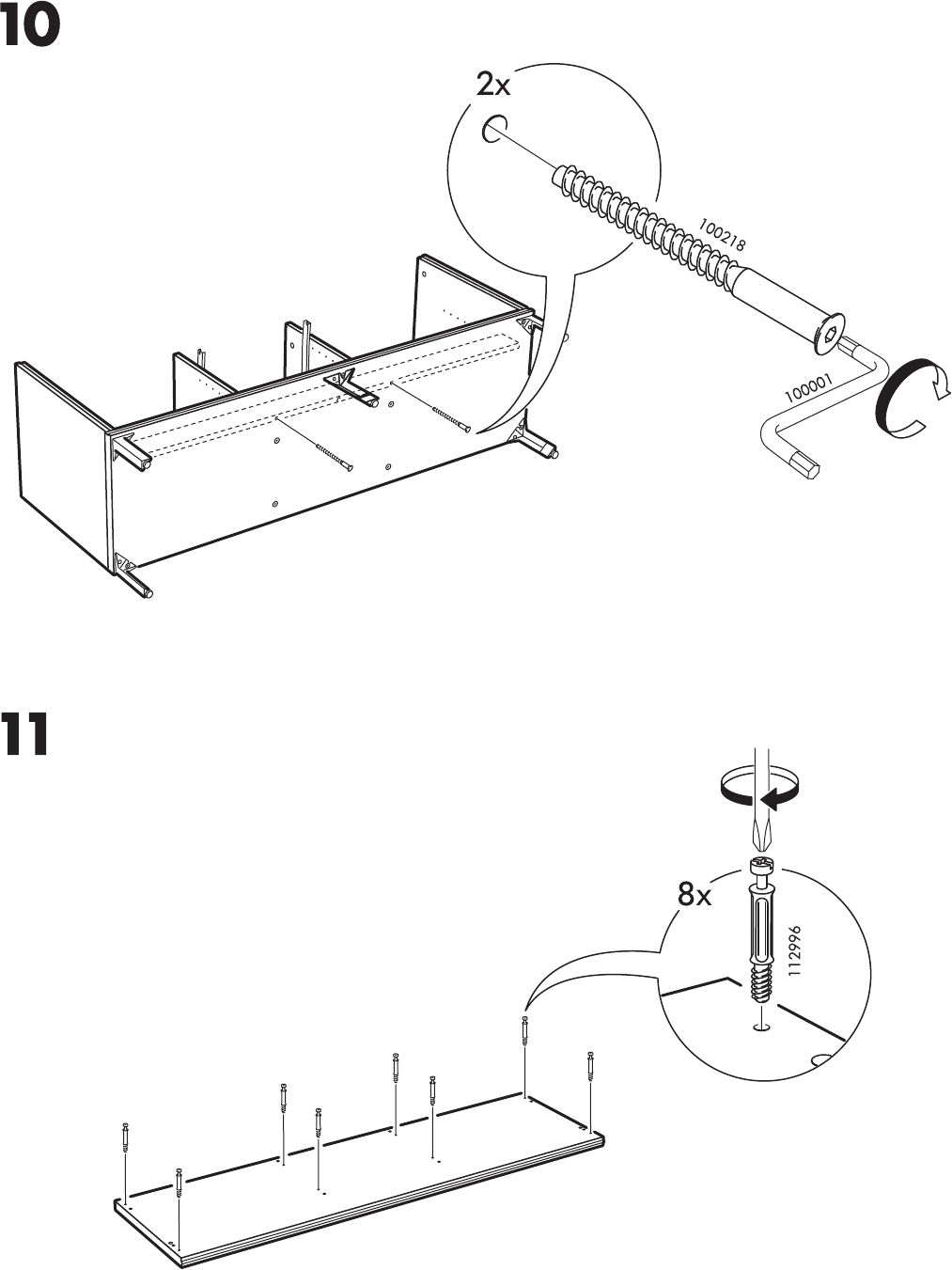 10

2x

100218

100001

11

8x

112996