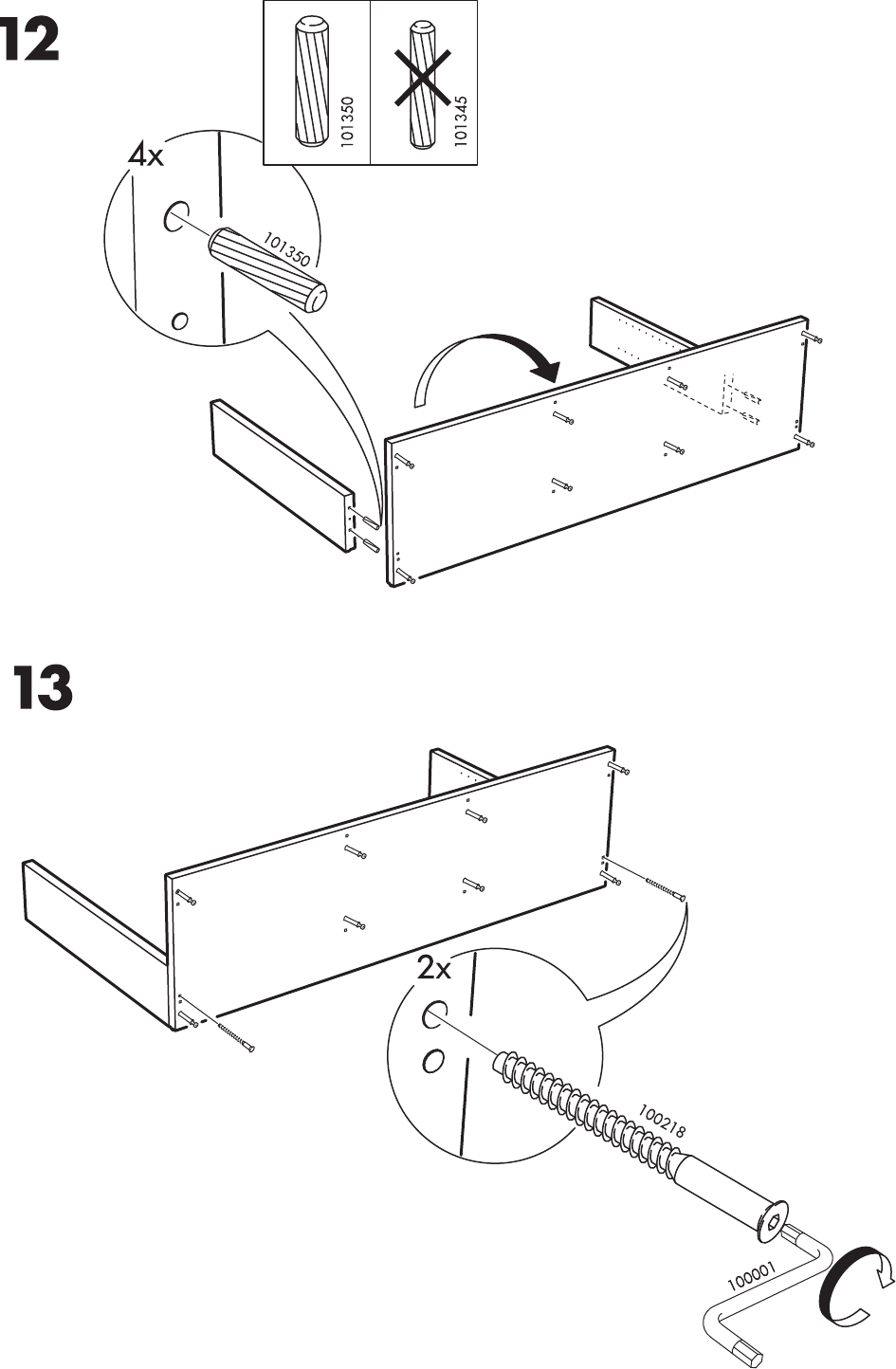 12

101350

101345

4x

101350

13

2x

100218

100001